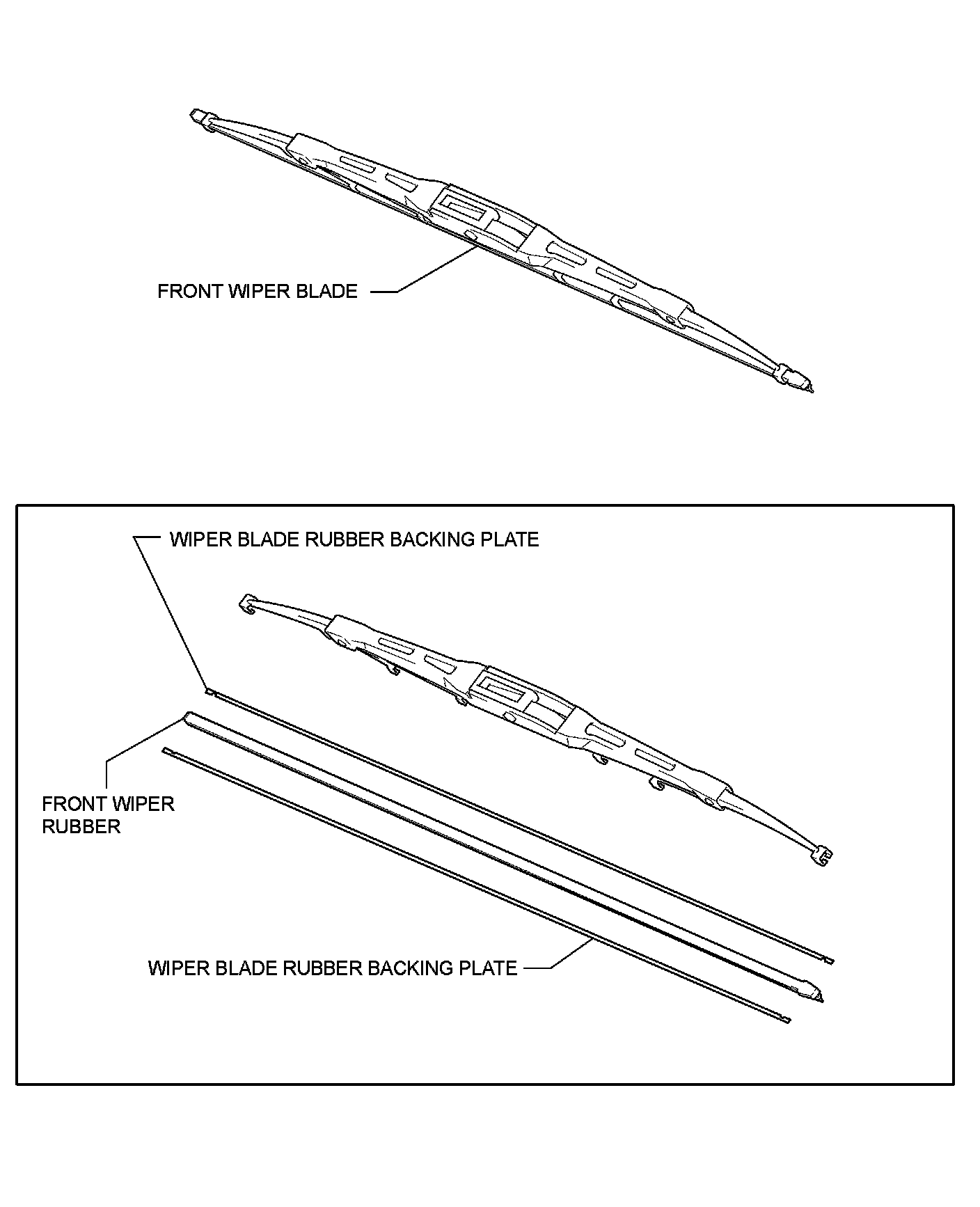 FRONT WIPER BLADE

WIPER BLADE RUBBER BACKING PLATE

FRONT WIPER RUBBER

WIPER BLADE RUBBER BACKING PLATE