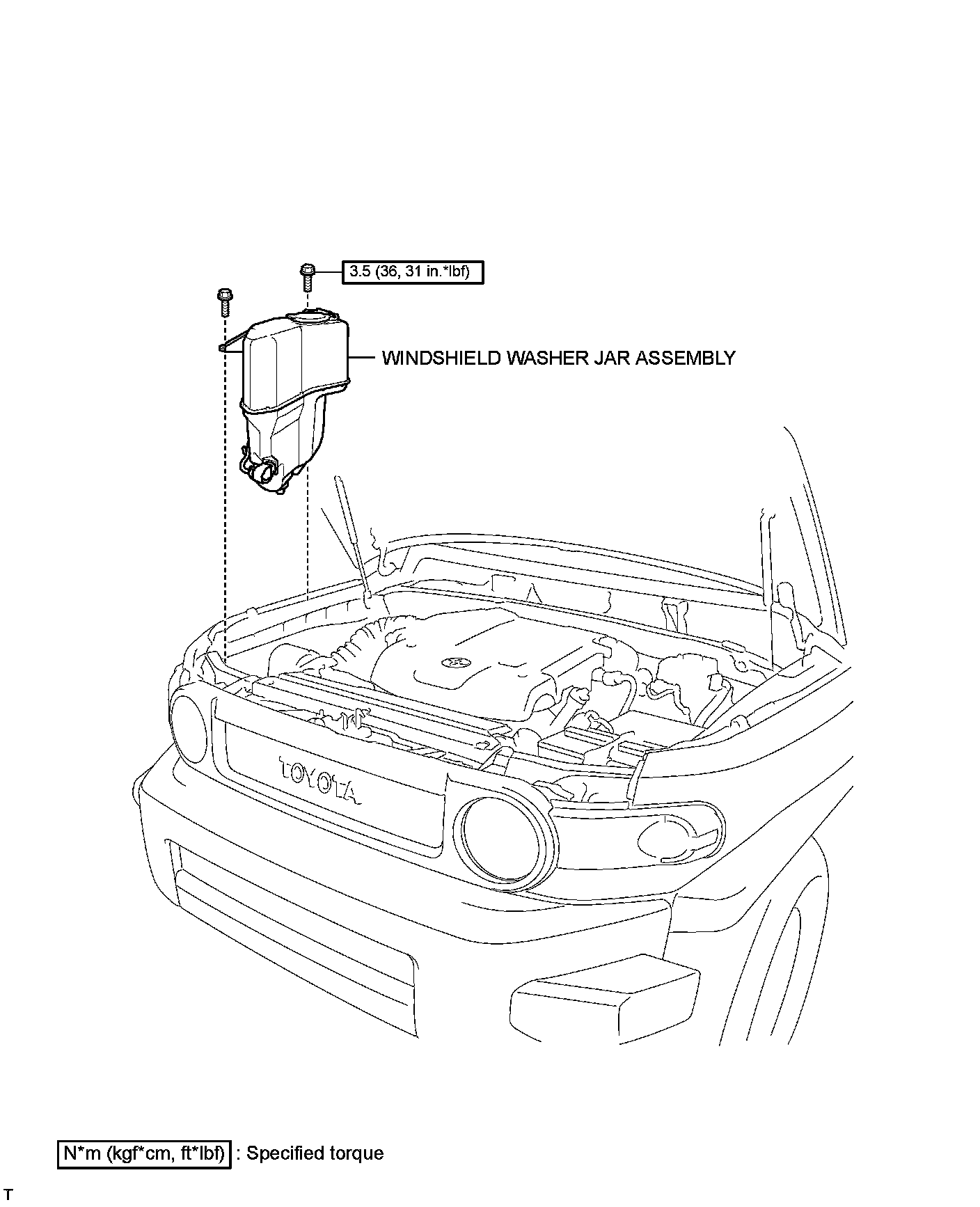 3.5 (36, 31 in.*lbf)

WINDSHIELD WASHER JAR ASSEMBLY

TOYOTA

N*m (kgf*cm, ft*lbf) : Specified torque

T