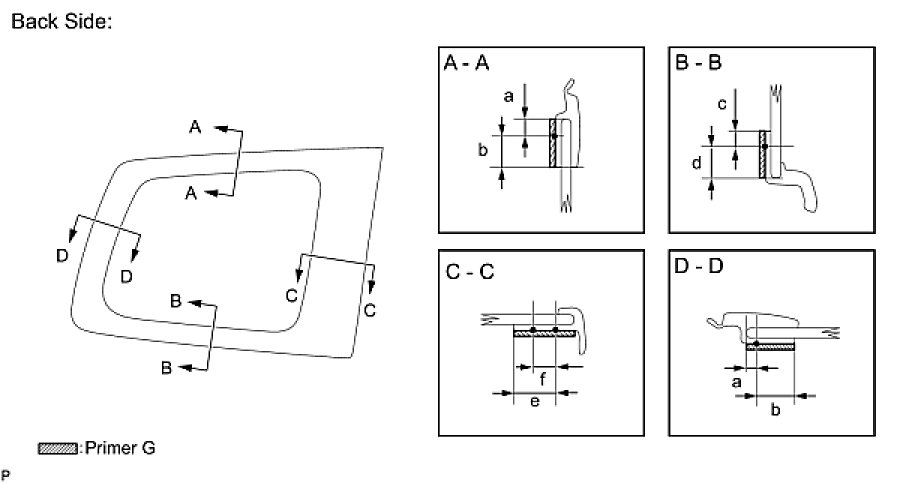 Back Side:

A
A
D
D
C
C
B
B

A - A
a
b

B - B
c
d

C - C
f
e

D - D
a
b

:Primer G

P