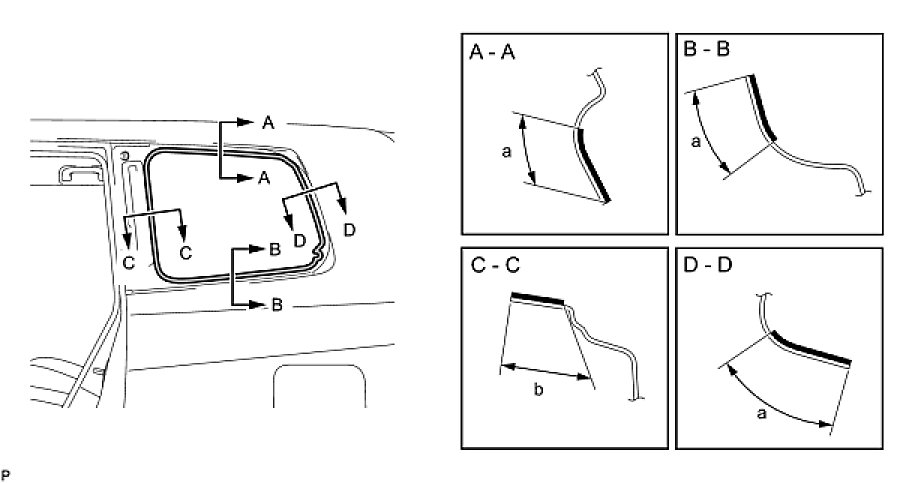 A
A
C
C
D
D
B
B

A - A
a

B - B
a

C - C
b

D - D
a

P