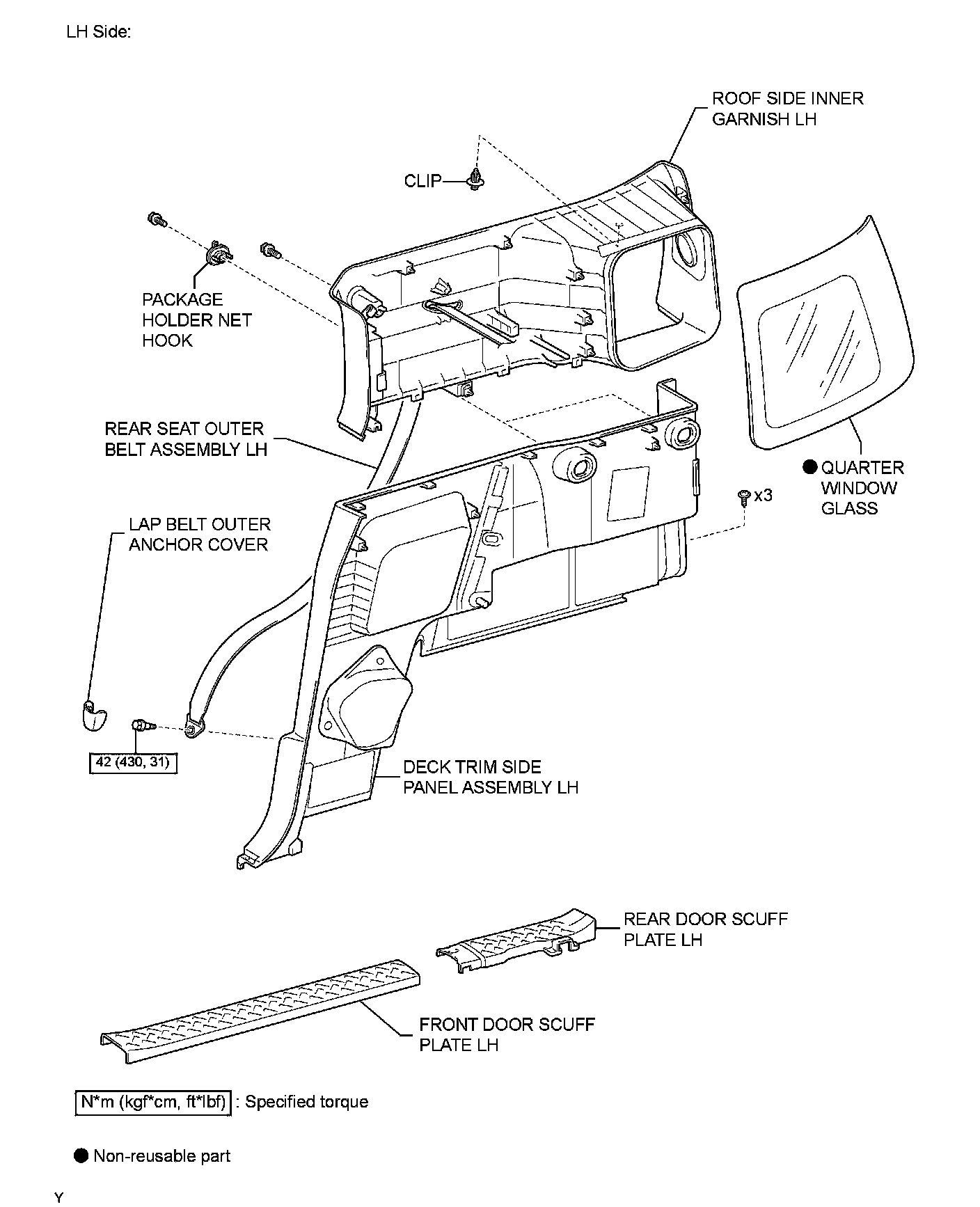 LH Side:

ROOF SIDE INNER GARNISH LH

CLIP

PACKAGE HOLDER NET HOOK

REAR SEAT OUTER BELT ASSEMBLY LH

● QUARTER WINDOW GLASS

x3

LAP BELT OUTER ANCHOR COVER

42 (430, 31)

DECK TRIM SIDE PANEL ASSEMBLY LH

REAR DOOR SCUFF PLATE LH

FRONT DOOR SCUFF PLATE LH

N*m (kgf*cm, ft*lbf) : Specified torque

● Non-reusable part

Y