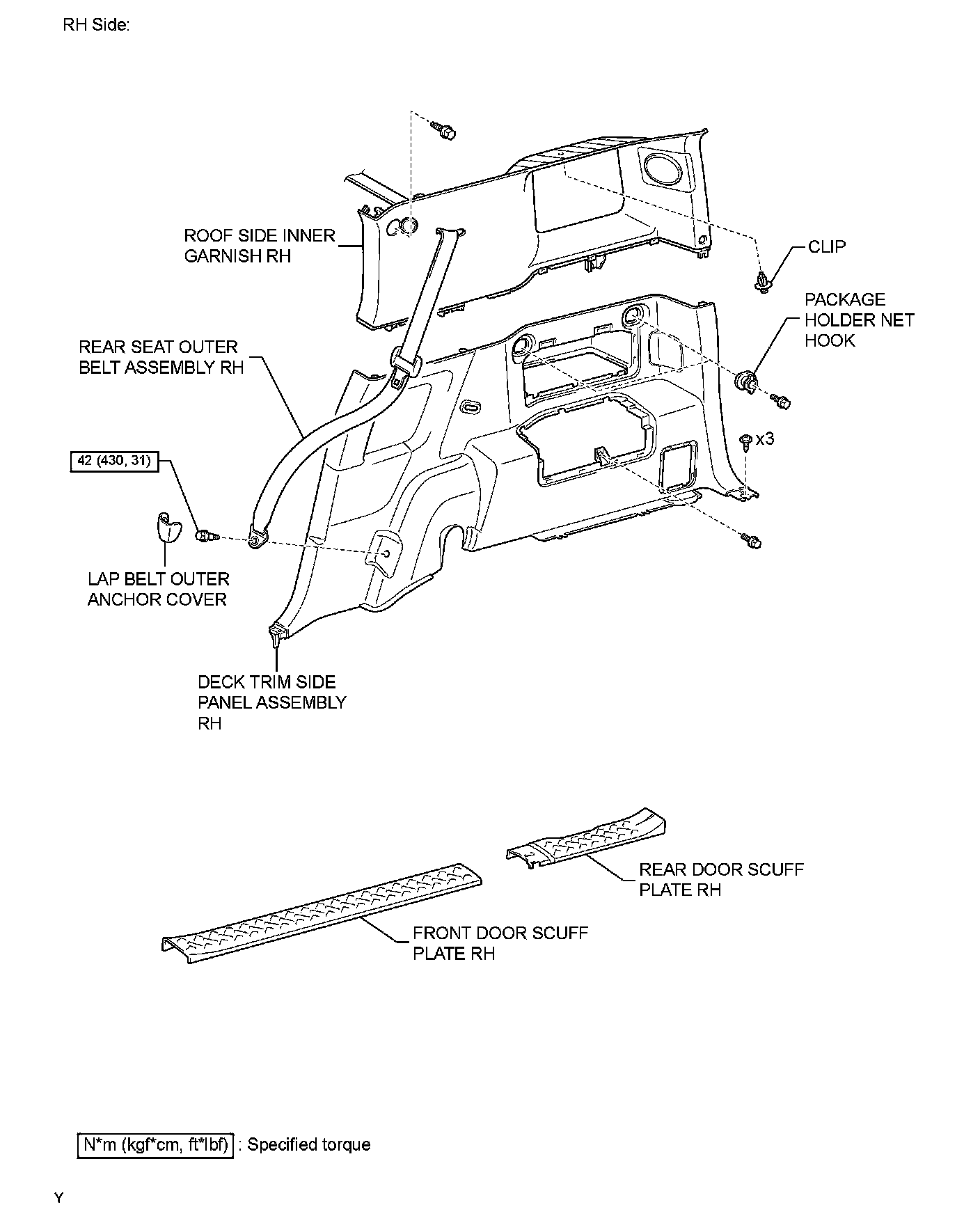 RH Side:

ROOF SIDE INNER GARNISH RH

CLIP

PACKAGE HOLDER NET HOOK

REAR SEAT OUTER BELT ASSEMBLY RH

x3

42 (430, 31)

LAP BELT OUTER ANCHOR COVER

DECK TRIM SIDE PANEL ASSEMBLY RH

REAR DOOR SCUFF PLATE RH

FRONT DOOR SCUFF PLATE RH

N*m (kgf*cm, ft*lbf) : Specified torque

Y