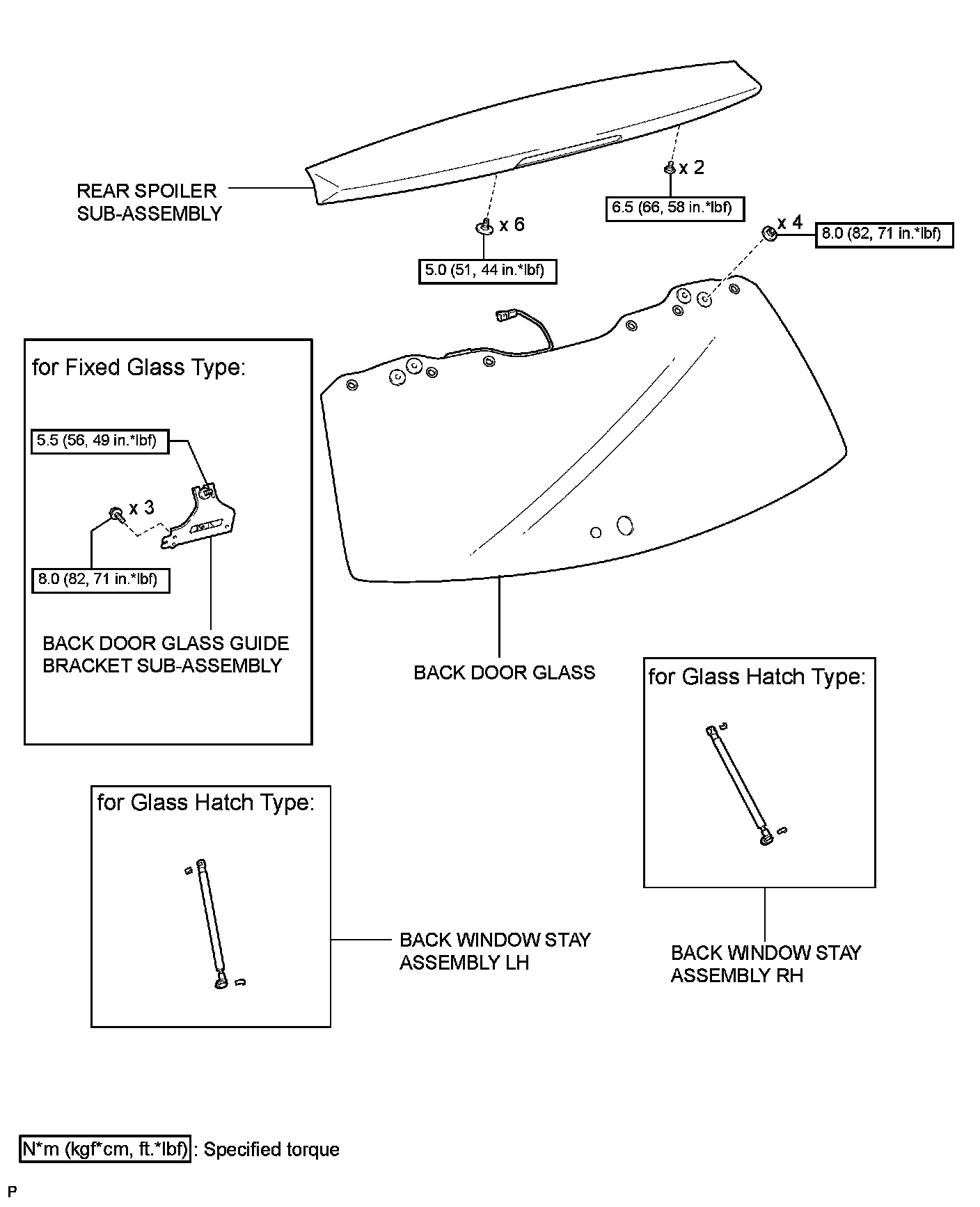 REAR SPOILER SUB-ASSEMBLY

x 2

6.5 (66, 58 in.*lbf)

x 6

5.0 (51, 44 in.*lbf)

x 4

8.0 (82, 71 in.*lbf)

for Fixed Glass Type:

5.5 (56, 49 in.*lbf)

x 3

8.0 (82, 71 in.*lbf)

BACK DOOR GLASS GUIDE BRACKET SUB-ASSEMBLY

BACK DOOR GLASS

for Glass Hatch Type:

BACK WINDOW STAY ASSEMBLY RH

for Glass Hatch Type:

BACK WINDOW STAY ASSEMBLY LH

N*m (kgf*cm, ft.*lbf) : Specified torque

P