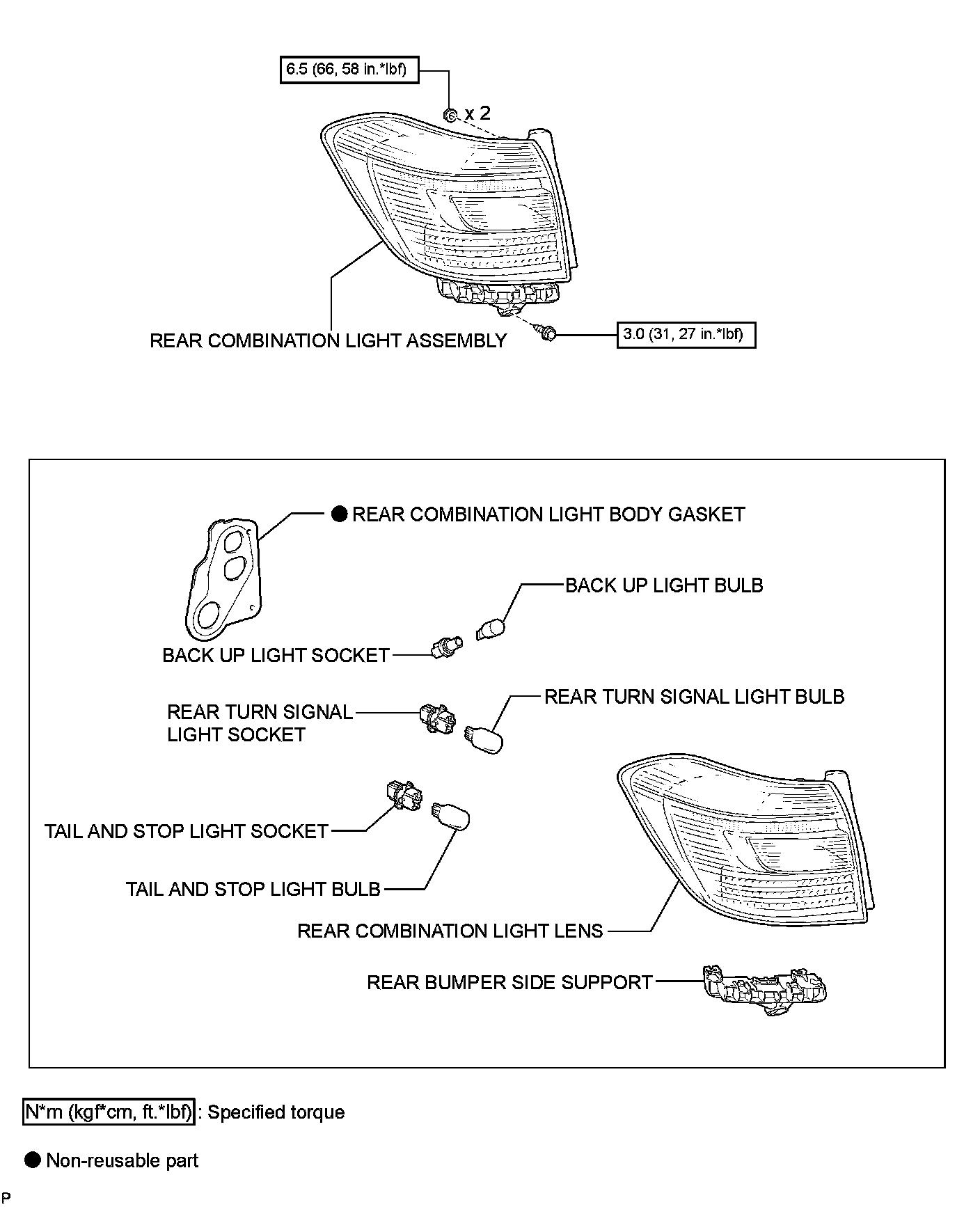 6.5 (66, 58 in.*lbf)

x 2

REAR COMBINATION LIGHT ASSEMBLY

3.0 (31, 27 in.*lbf)

● REAR COMBINATION LIGHT BODY GASKET

BACK UP LIGHT BULB

BACK UP LIGHT SOCKET

REAR TURN SIGNAL LIGHT SOCKET

REAR TURN SIGNAL LIGHT BULB

TAIL AND STOP LIGHT SOCKET

TAIL AND STOP LIGHT BULB

REAR COMBINATION LIGHT LENS

REAR BUMPER SIDE SUPPORT

N*m (kgf*cm, ft.*lbf) : Specified torque

● Non-reusable part

P