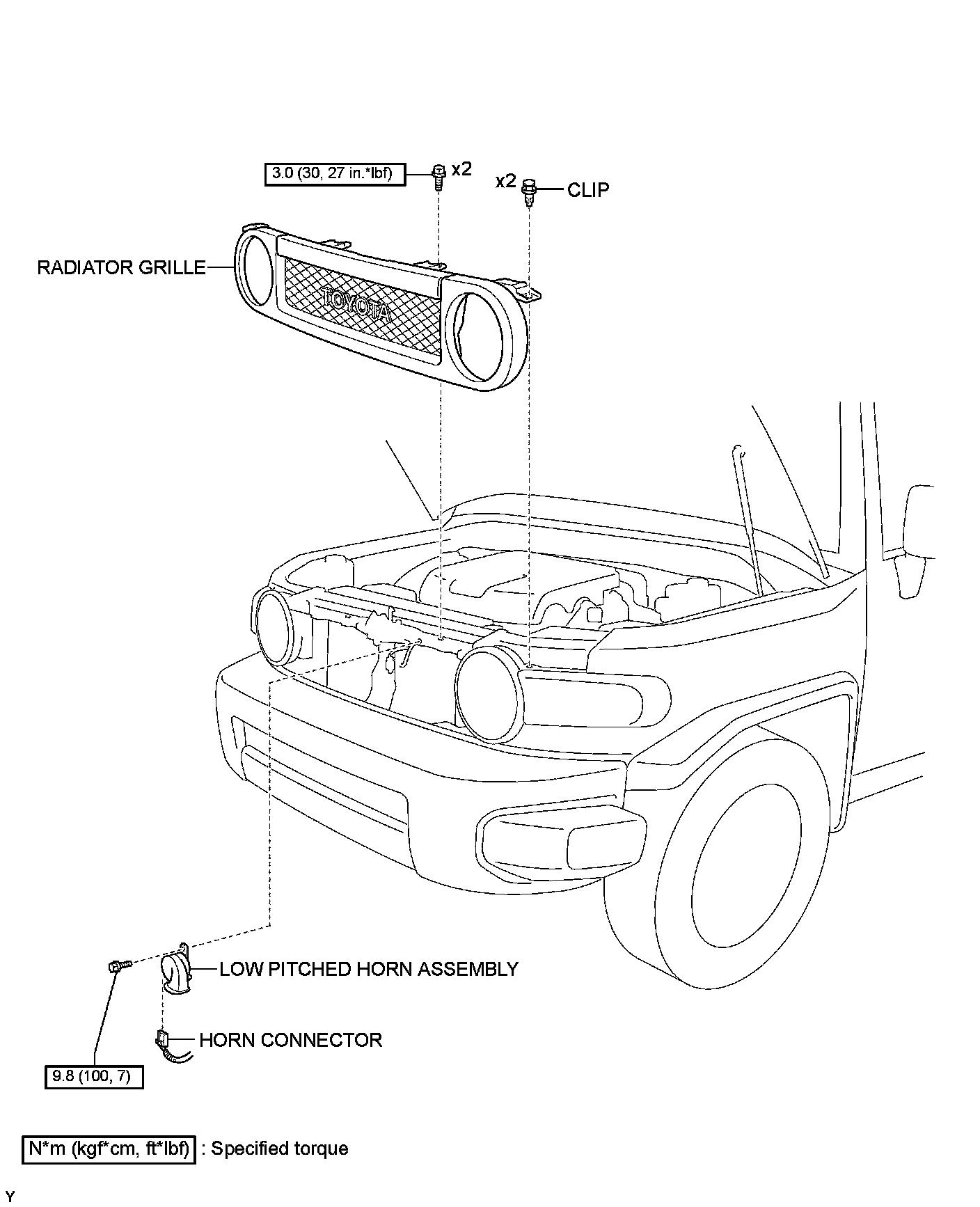 3.0 (30, 27 in.*lbf)

x2

x2

CLIP

RADIATOR GRILLE

TOYOTA

LOW PITCHED HORN ASSEMBLY

HORN CONNECTOR

9.8 (100, 7)

N*m (kgf*cm, ft*lbf) : Specified torque

Y