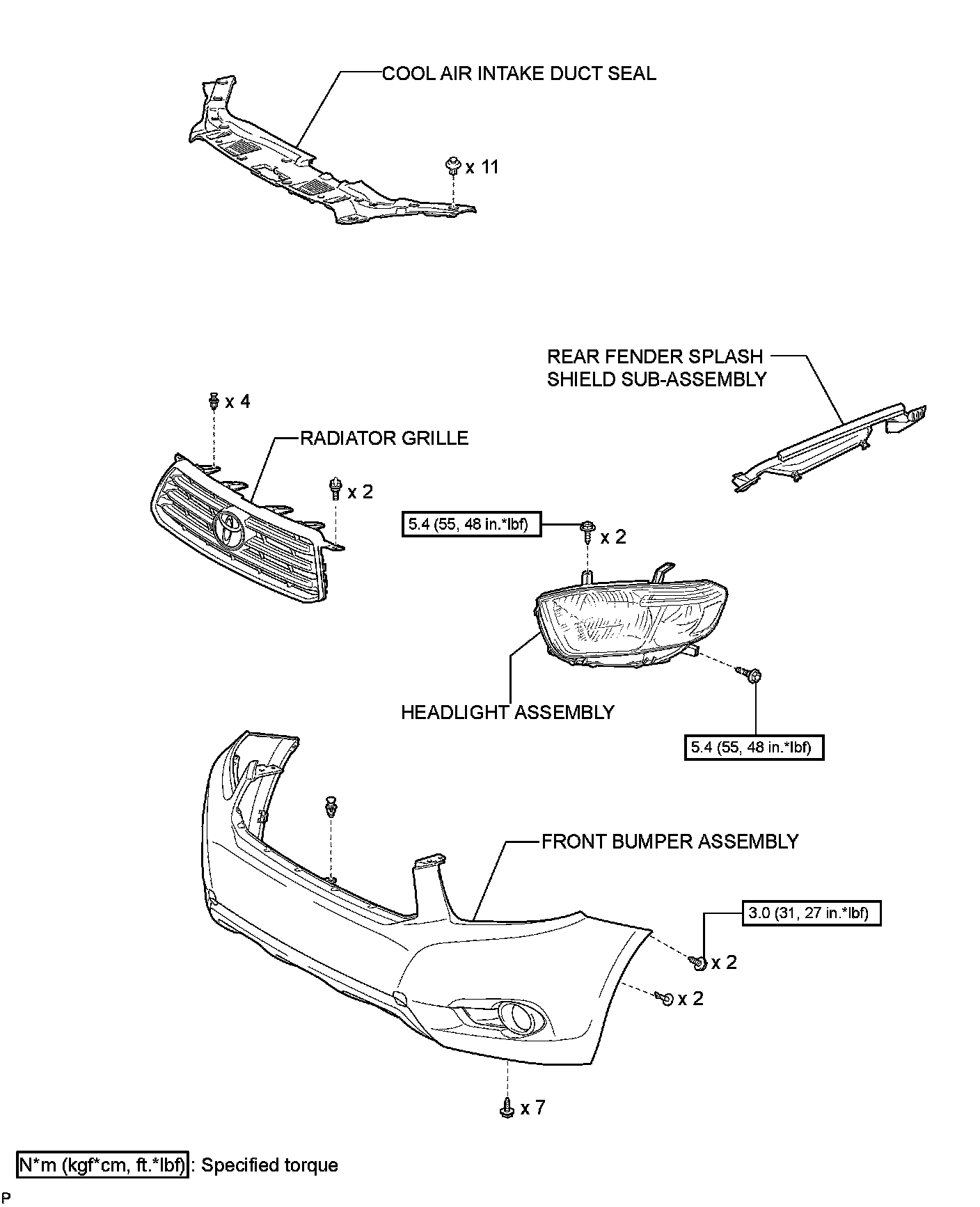 COOL AIR INTAKE DUCT SEAL

x 11

REAR FENDER SPLASH SHIELD SUB-ASSEMBLY

x 4

RADIATOR GRILLE

x 2

5.4 (55, 48 in.*lbf)

x 2

HEADLIGHT ASSEMBLY

5.4 (55, 48 in.*lbf)

FRONT BUMPER ASSEMBLY

3.0 (31, 27 in.*lbf)

x 2

x 2

x 7

N*m (kgf*cm, ft.*lbf) : Specified torque

P