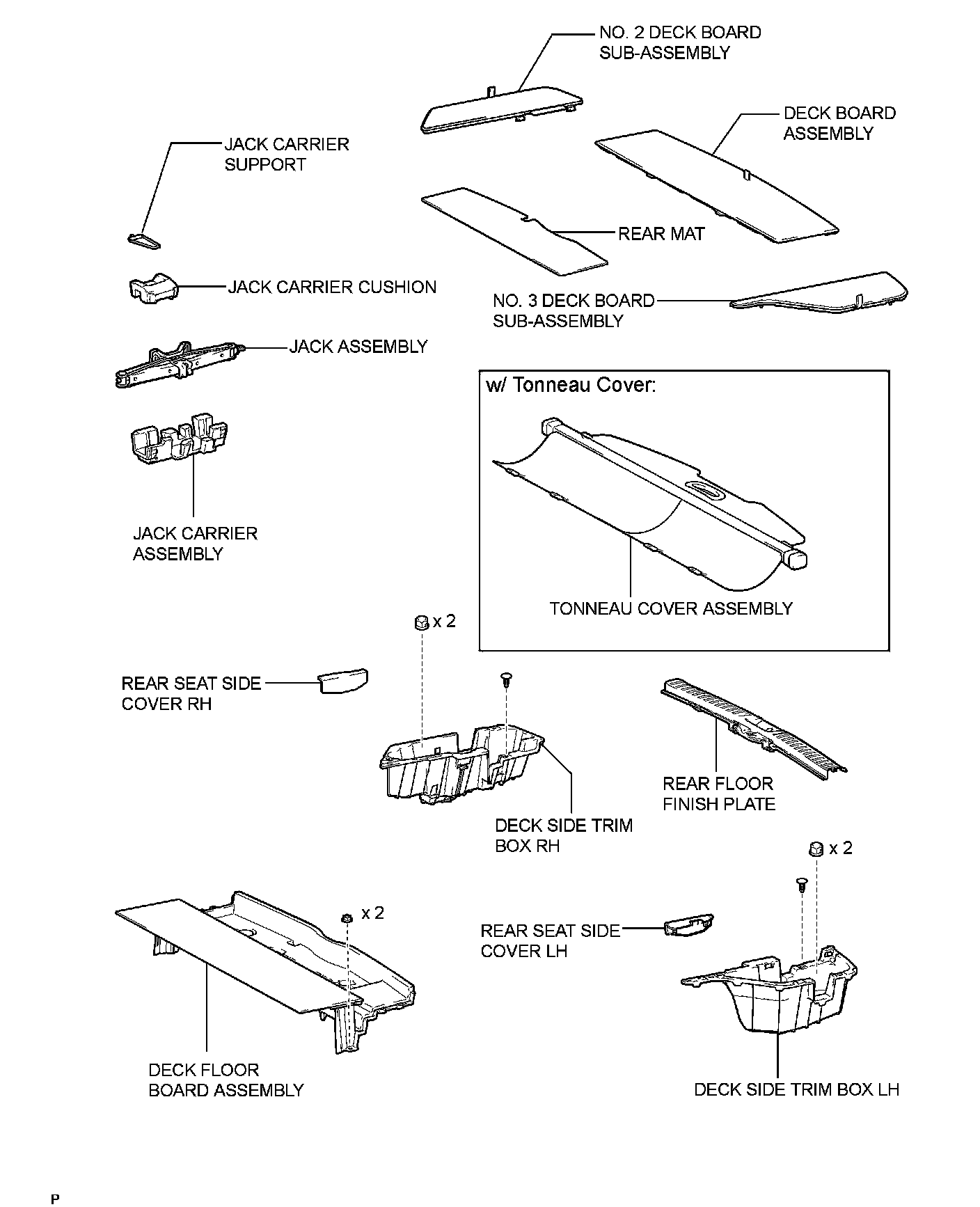 NO. 2 DECK BOARD SUB-ASSEMBLY

DECK BOARD ASSEMBLY

JACK CARRIER SUPPORT

REAR MAT

JACK CARRIER CUSHION

NO. 3 DECK BOARD SUB-ASSEMBLY

JACK ASSEMBLY

w/ Tonneau Cover:

JACK CARRIER ASSEMBLY

TONNEAU COVER ASSEMBLY

x 2

REAR SEAT SIDE COVER RH

REAR FLOOR FINISH PLATE

DECK SIDE TRIM BOX RH

x 2

x 2

REAR SEAT SIDE COVER LH

DECK FLOOR BOARD ASSEMBLY

DECK SIDE TRIM BOX LH

P