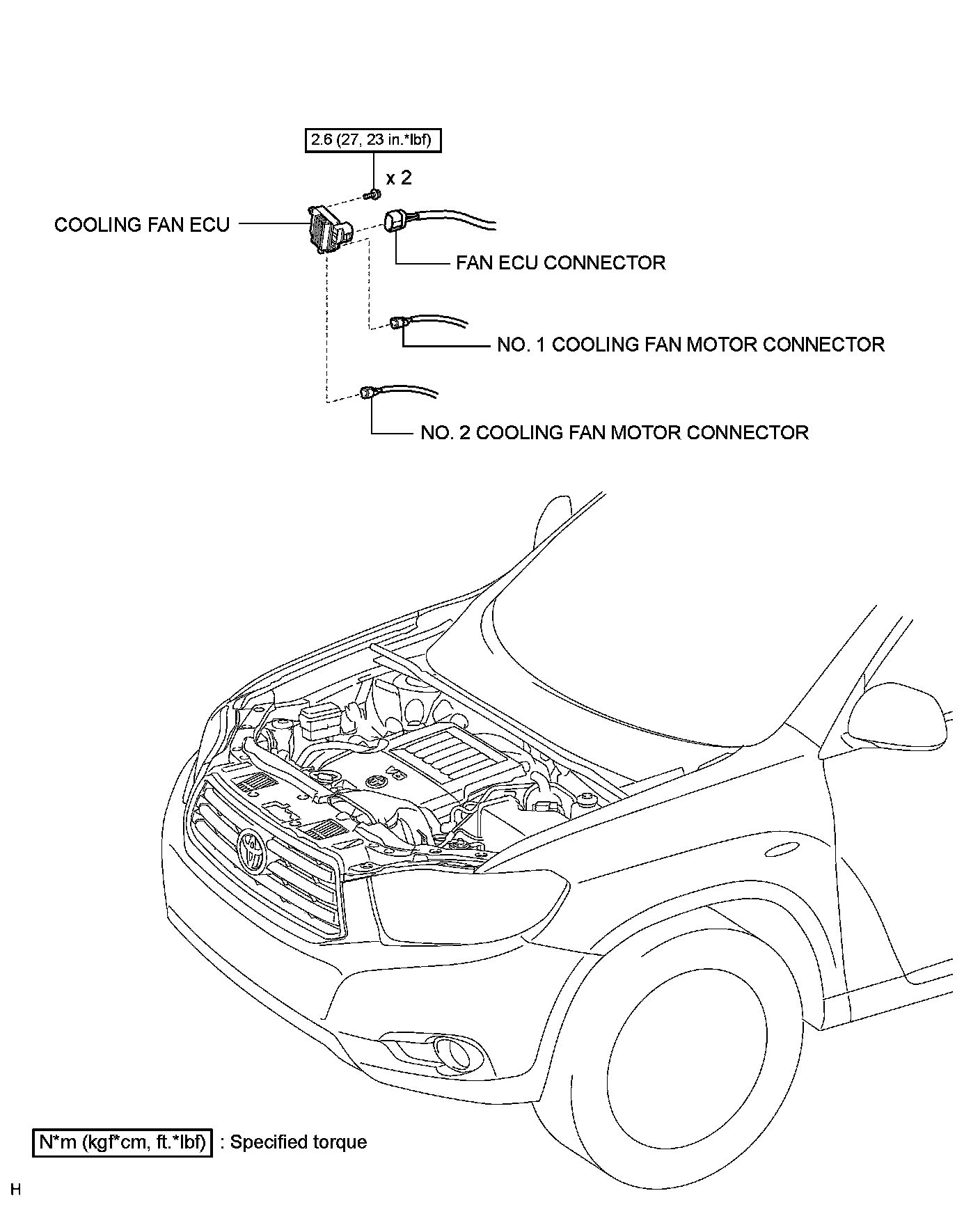 2.6 (27, 23 in.*lbf)

x 2

COOLING FAN ECU

FAN ECU CONNECTOR

NO. 1 COOLING FAN MOTOR CONNECTOR

NO. 2 COOLING FAN MOTOR CONNECTOR

V6

N*m (kgf*cm, ft.*lbf) : Specified torque

H