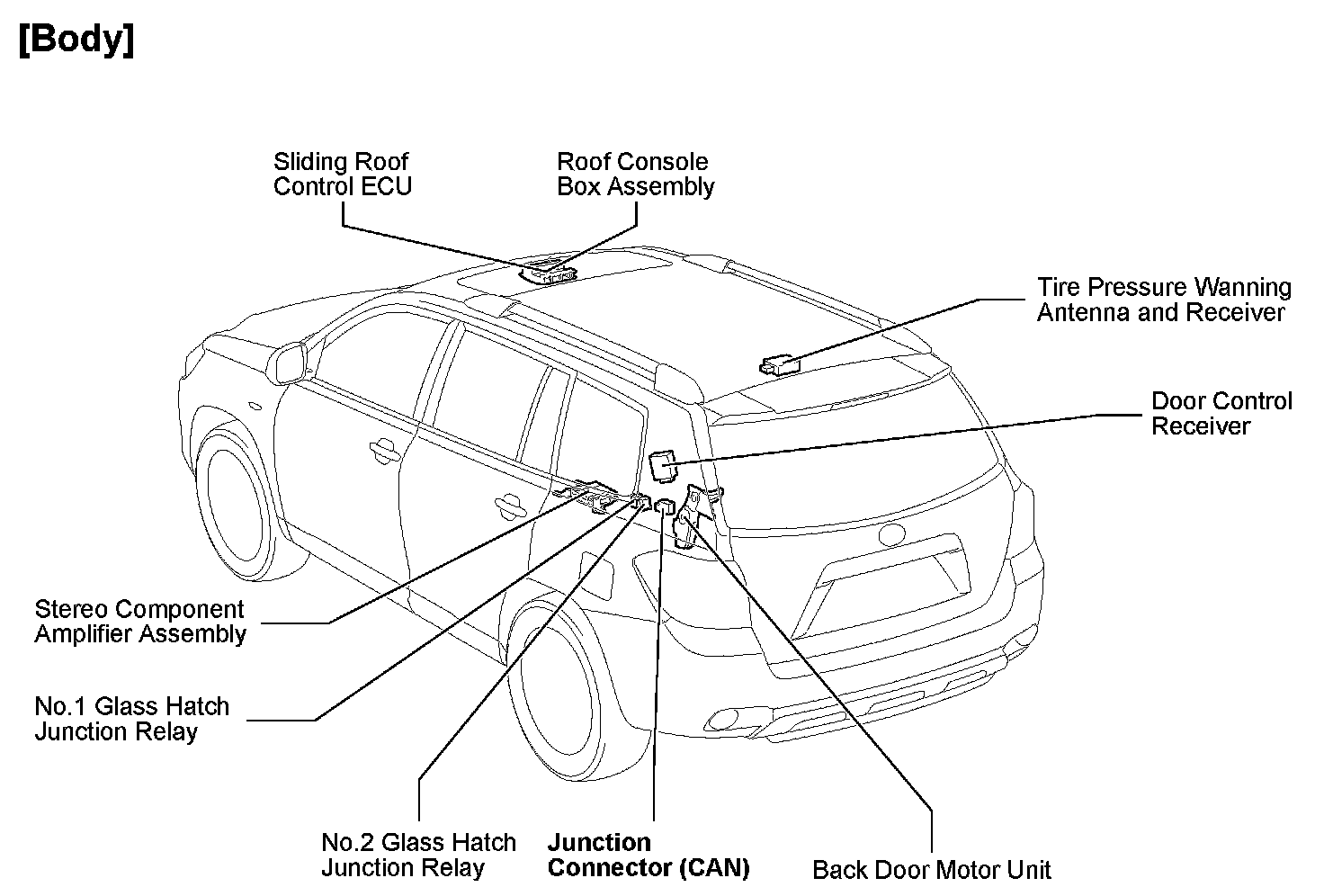 [Body]

Sliding Roof Control ECU

Roof Console Box Assembly

Tire Pressure Wanning Antenna and Receiver

Door Control Receiver

Stereo Component Amplifier Assembly

No.1 Glass Hatch Junction Relay

No.2 Glass Hatch Junction Relay

Junction Connector (CAN)

Back Door Motor Unit