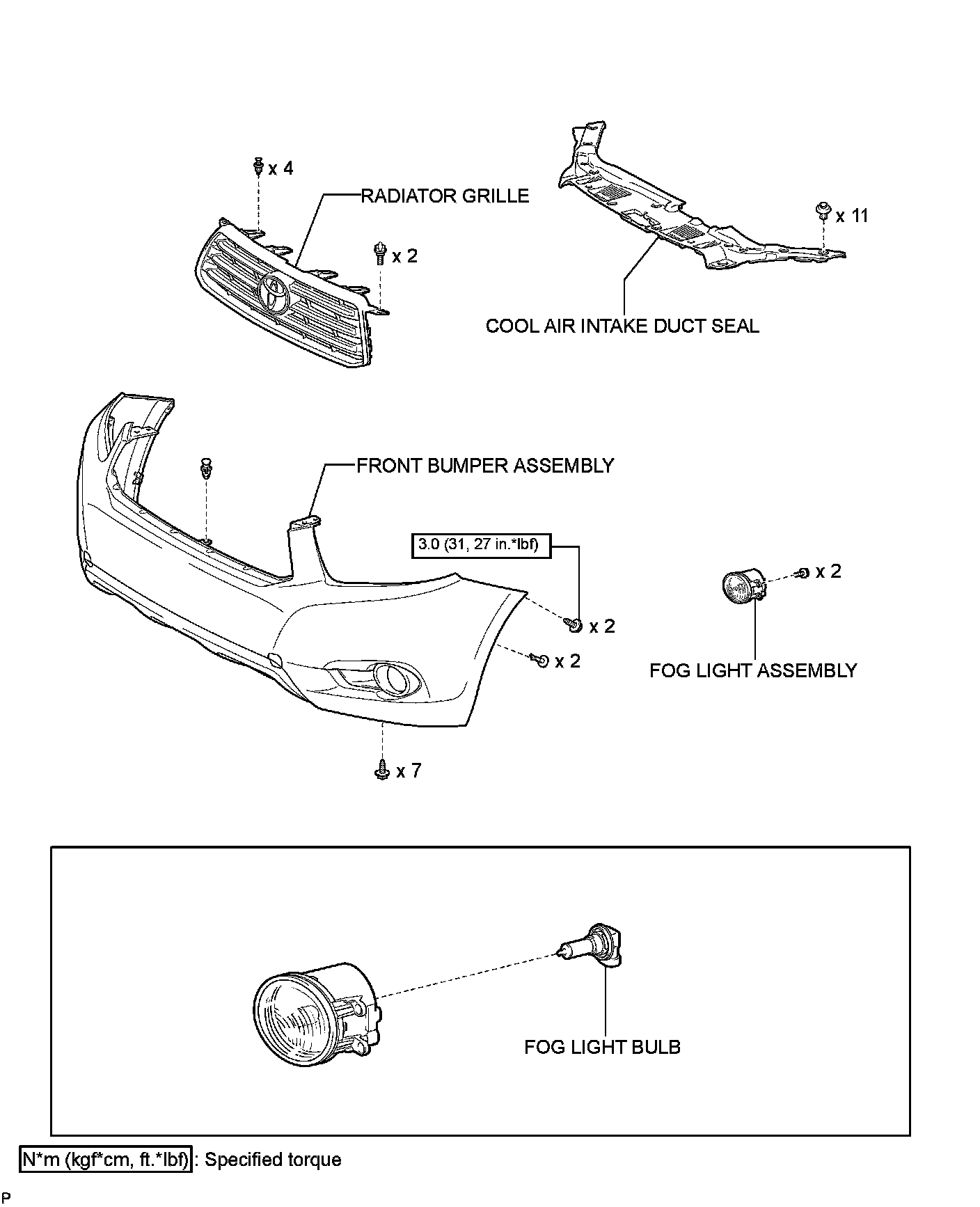 x 4

RADIATOR GRILLE

x 2

x 11

COOL AIR INTAKE DUCT SEAL

FRONT BUMPER ASSEMBLY

3.0 (31, 27 in.*lbf)

x 2

x 2

x 2

FOG LIGHT ASSEMBLY

x 7

FOG LIGHT BULB

N*m (kgf*cm, ft.*lbf) : Specified torque

P