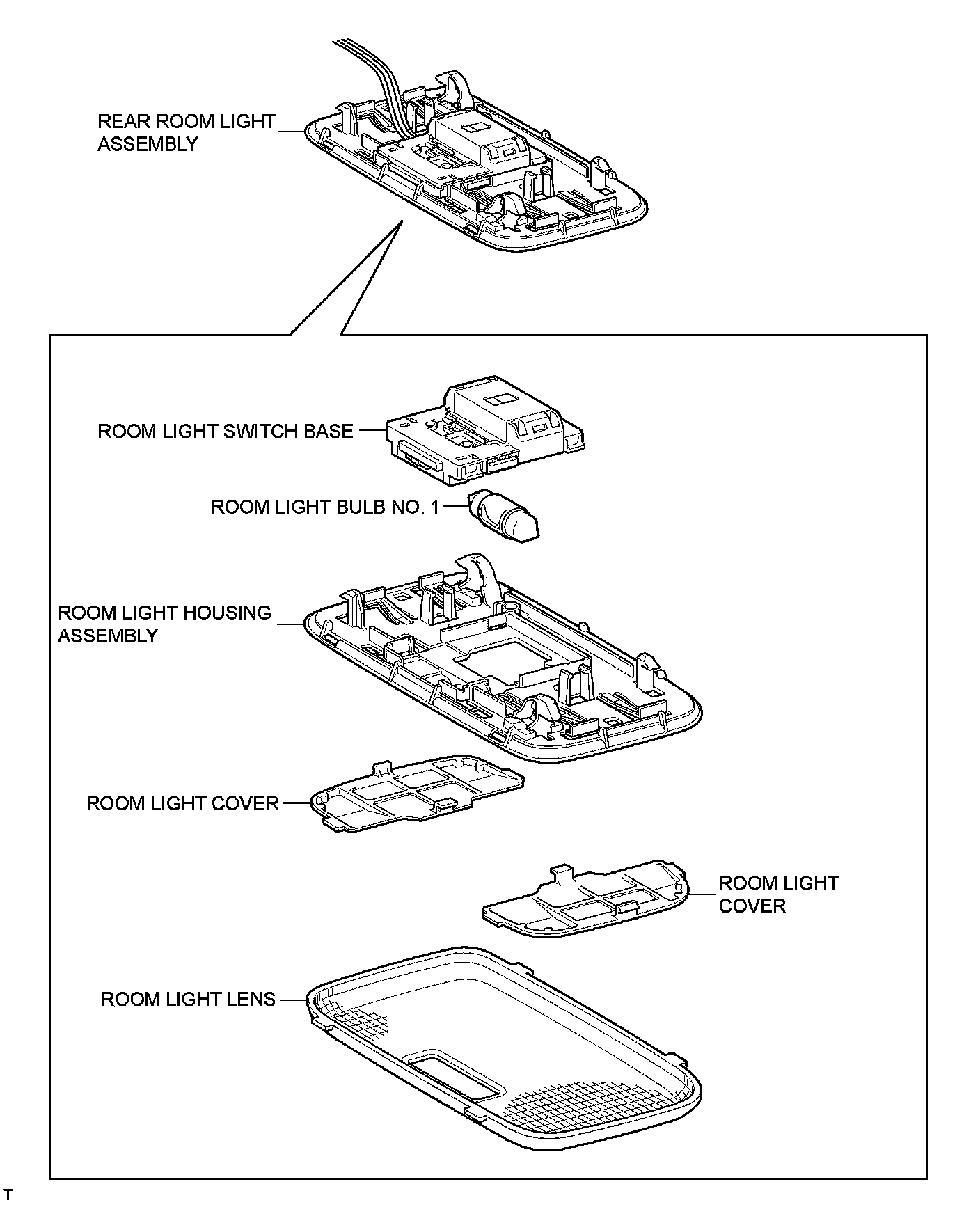 REAR ROOM LIGHT ASSEMBLY

ROOM LIGHT SWITCH BASE

ROOM LIGHT BULB NO. 1

ROOM LIGHT HOUSING ASSEMBLY

ROOM LIGHT COVER

ROOM LIGHT COVER

ROOM LIGHT LENS

T