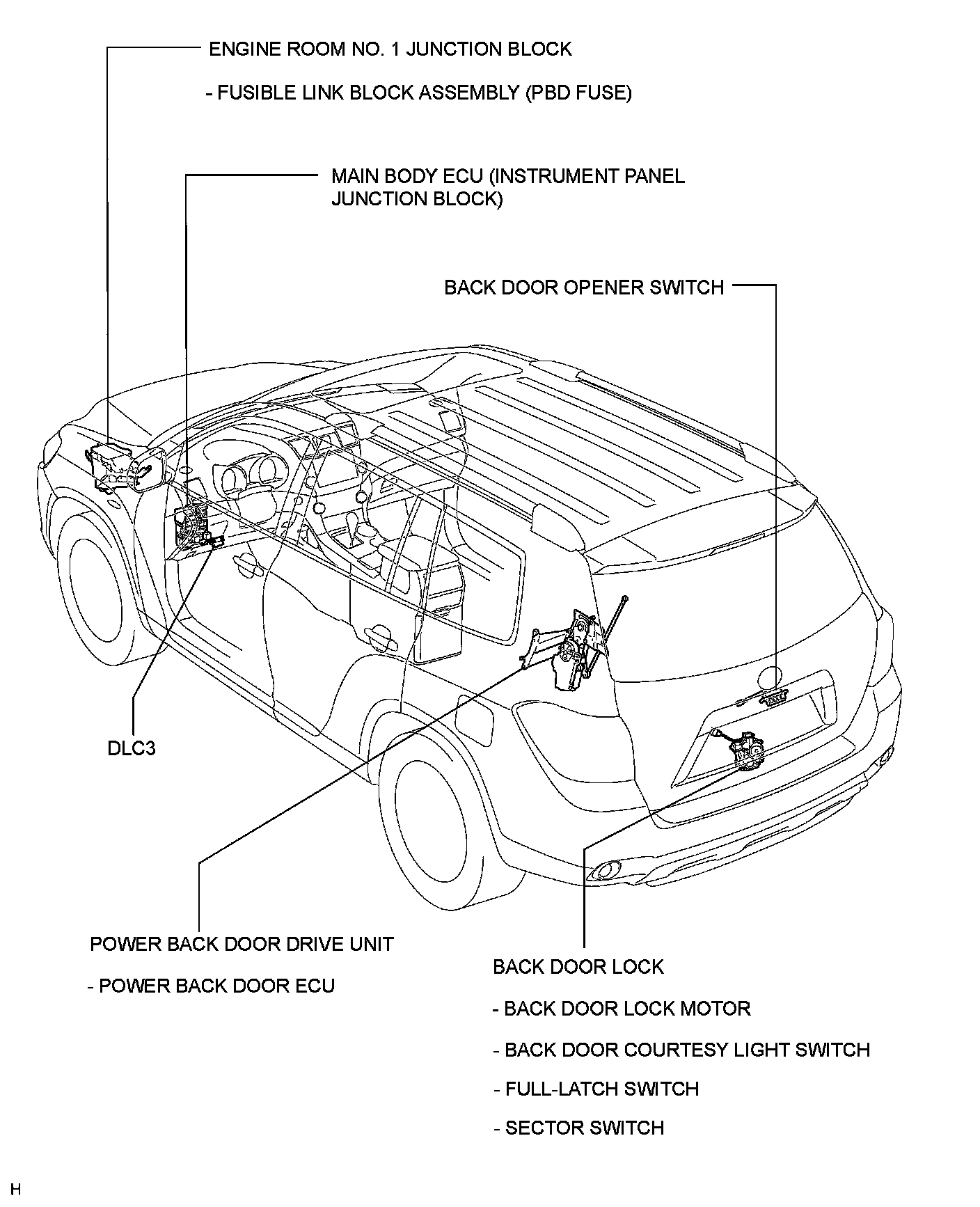 ENGINE ROOM NO. 1 JUNCTION BLOCK

- FUSIBLE LINK BLOCK ASSEMBLY (PBD FUSE)

MAIN BODY ECU (INSTRUMENT PANEL JUNCTION BLOCK)

BACK DOOR OPENER SWITCH

DLC3

POWER BACK DOOR DRIVE UNIT

- POWER BACK DOOR ECU

BACK DOOR LOCK

- BACK DOOR LOCK MOTOR

- BACK DOOR COURTESY LIGHT SWITCH

- FULL-LATCH SWITCH

- SECTOR SWITCH

H