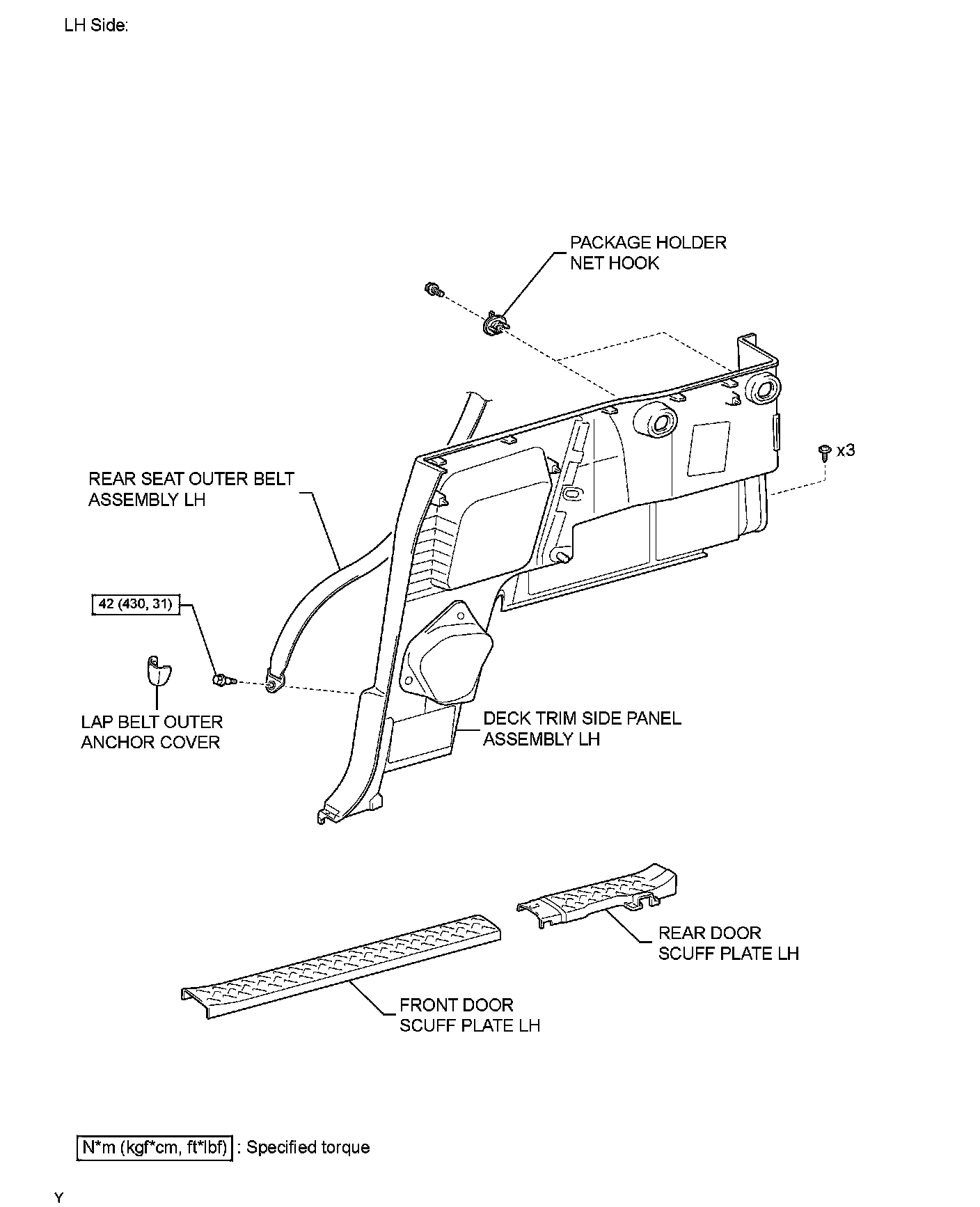 LH Side:

PACKAGE HOLDER NET HOOK

x3

REAR SEAT OUTER BELT ASSEMBLY LH

42 (430, 31)

LAP BELT OUTER ANCHOR COVER

DECK TRIM SIDE PANEL ASSEMBLY LH

REAR DOOR SCUFF PLATE LH

FRONT DOOR SCUFF PLATE LH

N*m (kgf*cm, ft*lbf) : Specified torque

Y