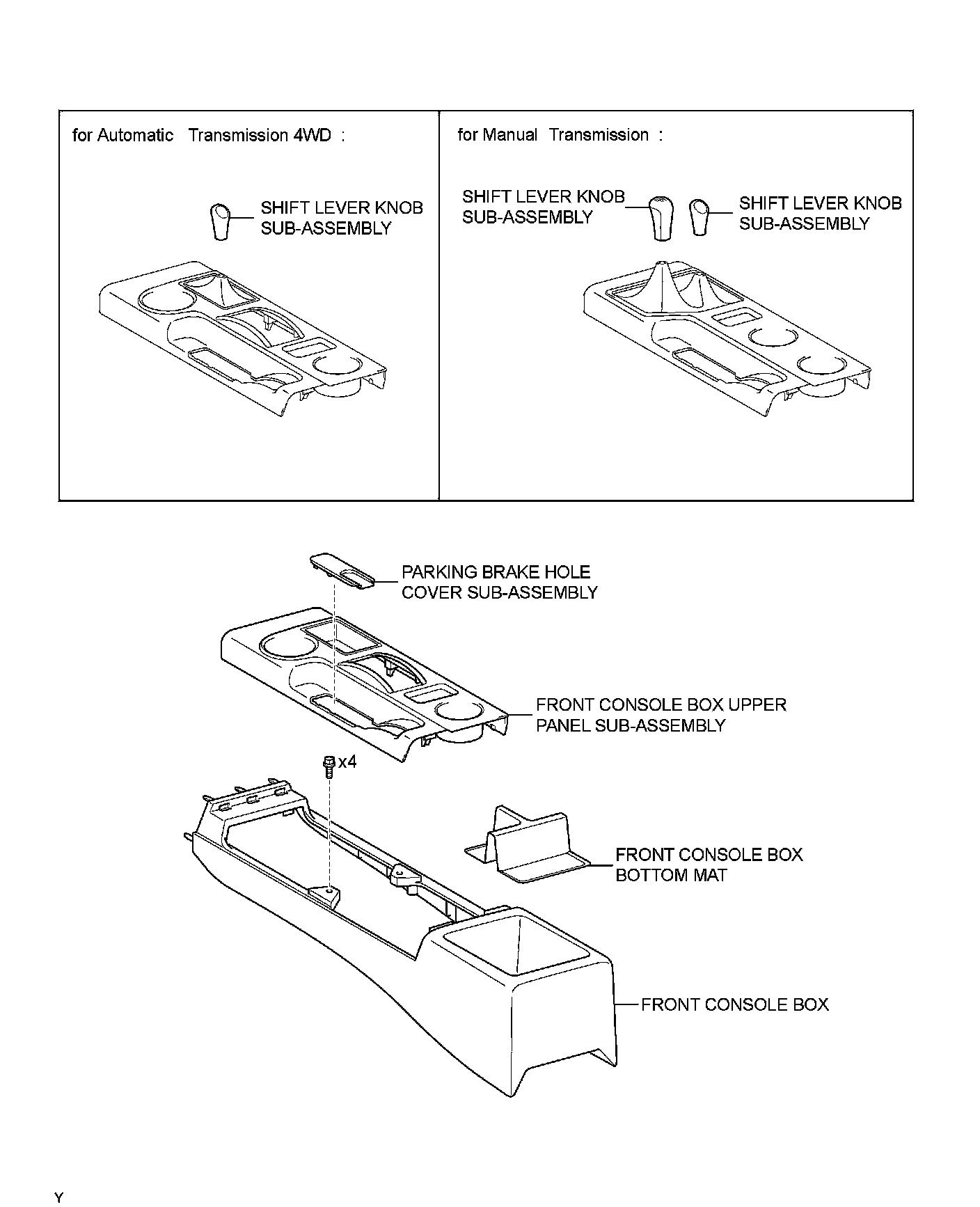 for Automatic Transmission 4WD :

SHIFT LEVER KNOB SUB-ASSEMBLY

for Manual Transmission :

SHIFT LEVER KNOB SUB-ASSEMBLY

SHIFT LEVER KNOB SUB-ASSEMBLY

PARKING BRAKE HOLE COVER SUB-ASSEMBLY

FRONT CONSOLE BOX UPPER PANEL SUB-ASSEMBLY

x4

FRONT CONSOLE BOX BOTTOM MAT

FRONT CONSOLE BOX

Y