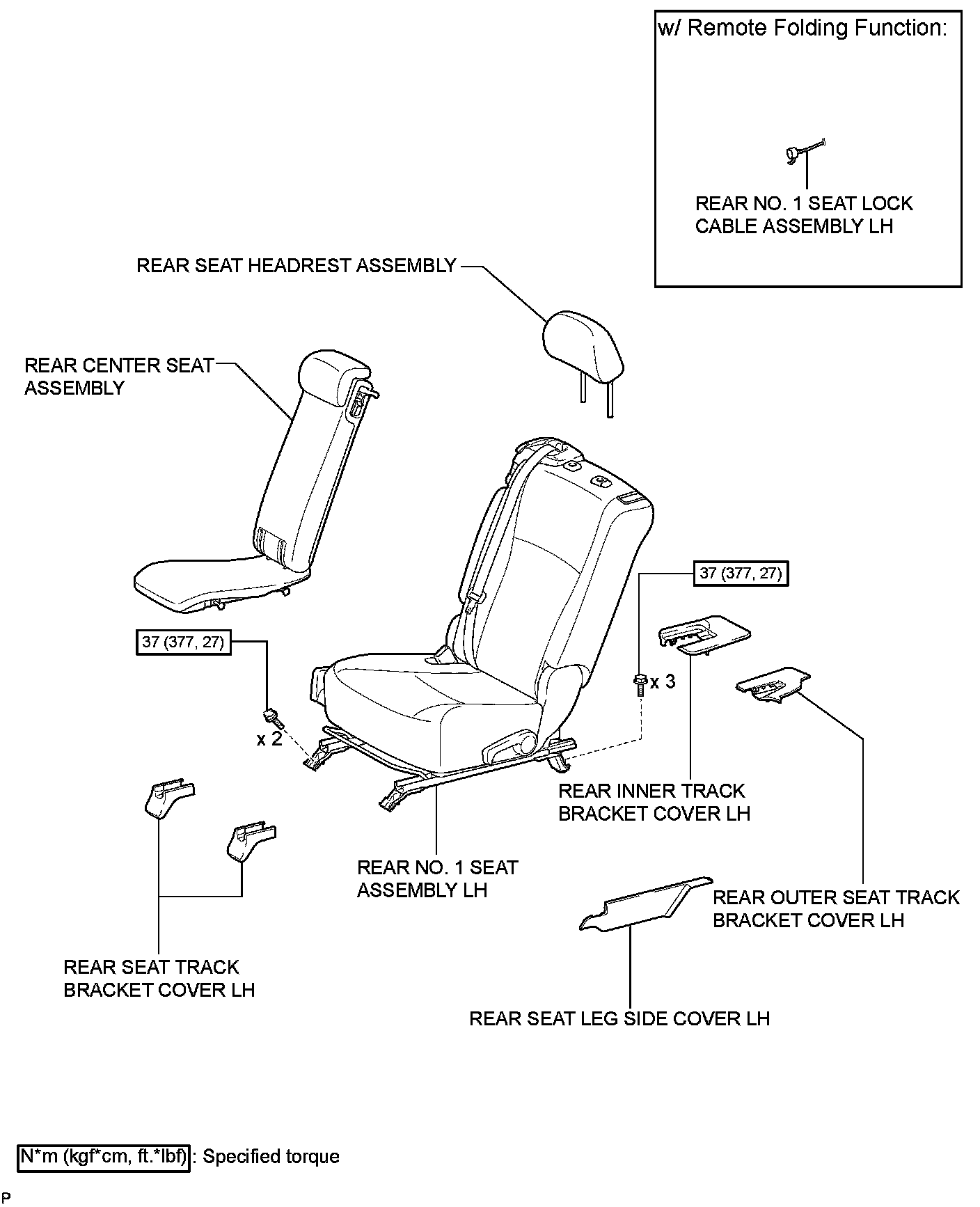 w/ Remote Folding Function:

REAR NO. 1 SEAT LOCK CABLE ASSEMBLY LH

REAR SEAT HEADREST ASSEMBLY

REAR CENTER SEAT ASSEMBLY

37 (377, 27)

37 (377, 27)

x 3

x 2

REAR INNER TRACK BRACKET COVER LH

REAR NO. 1 SEAT ASSEMBLY LH

REAR OUTER SEAT TRACK BRACKET COVER LH

REAR SEAT TRACK BRACKET COVER LH

REAR SEAT LEG SIDE COVER LH

N*m (kgf*cm, ft.*lbf) : Specified torque

P