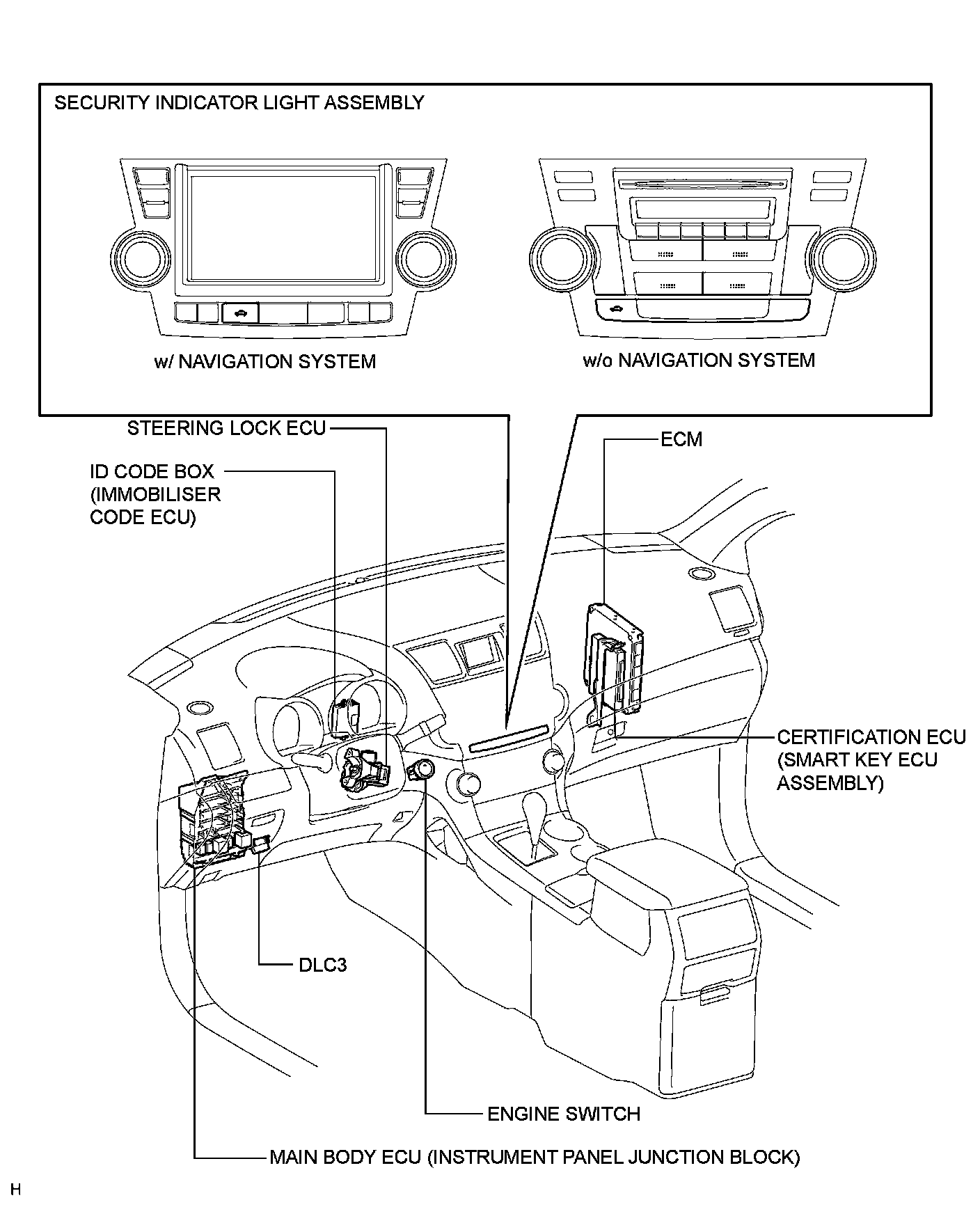 SECURITY INDICATOR LIGHT ASSEMBLY

w/ NAVIGATION SYSTEM

w/o NAVIGATION SYSTEM

STEERING LOCK ECU

ECM

ID CODE BOX (IMMOBILISER CODE ECU)

CERTIFICATION ECU (SMART KEY ECU ASSEMBLY)

DLC3

ENGINE SWITCH

MAIN BODY ECU (INSTRUMENT PANEL JUNCTION BLOCK)

H