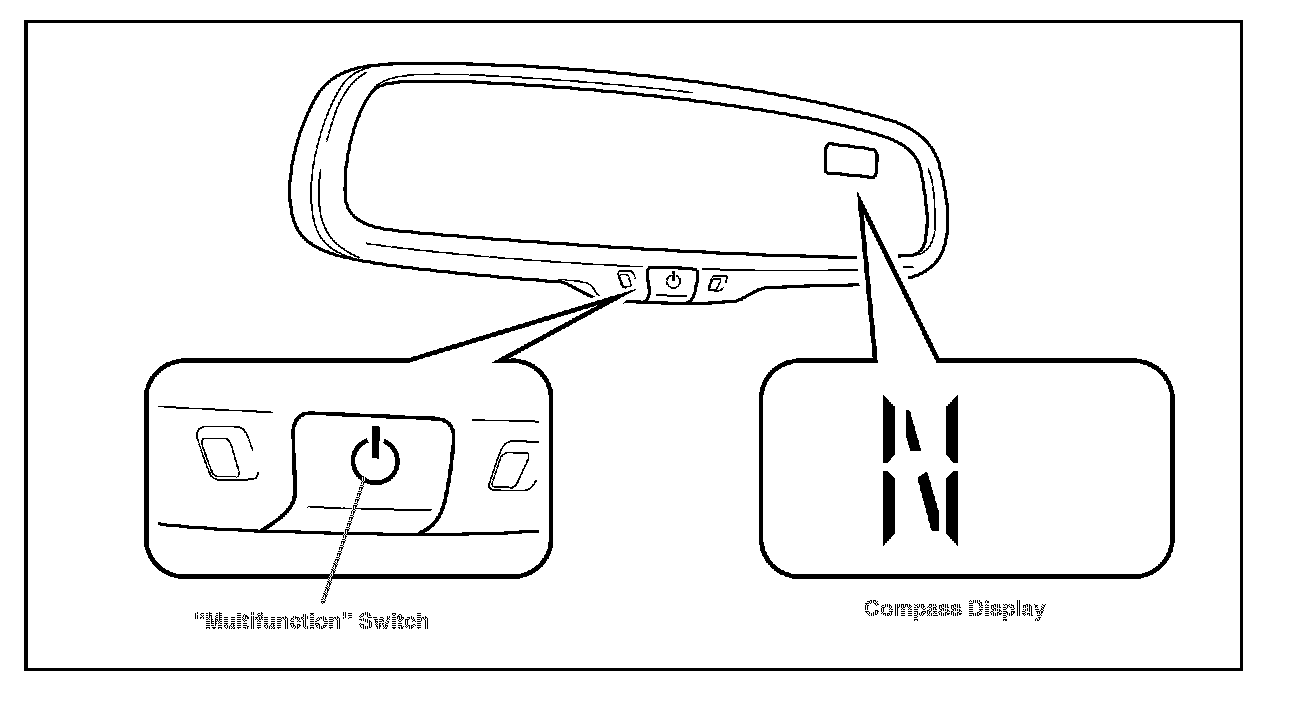 N

"Multifunction" Switch

Compass Display