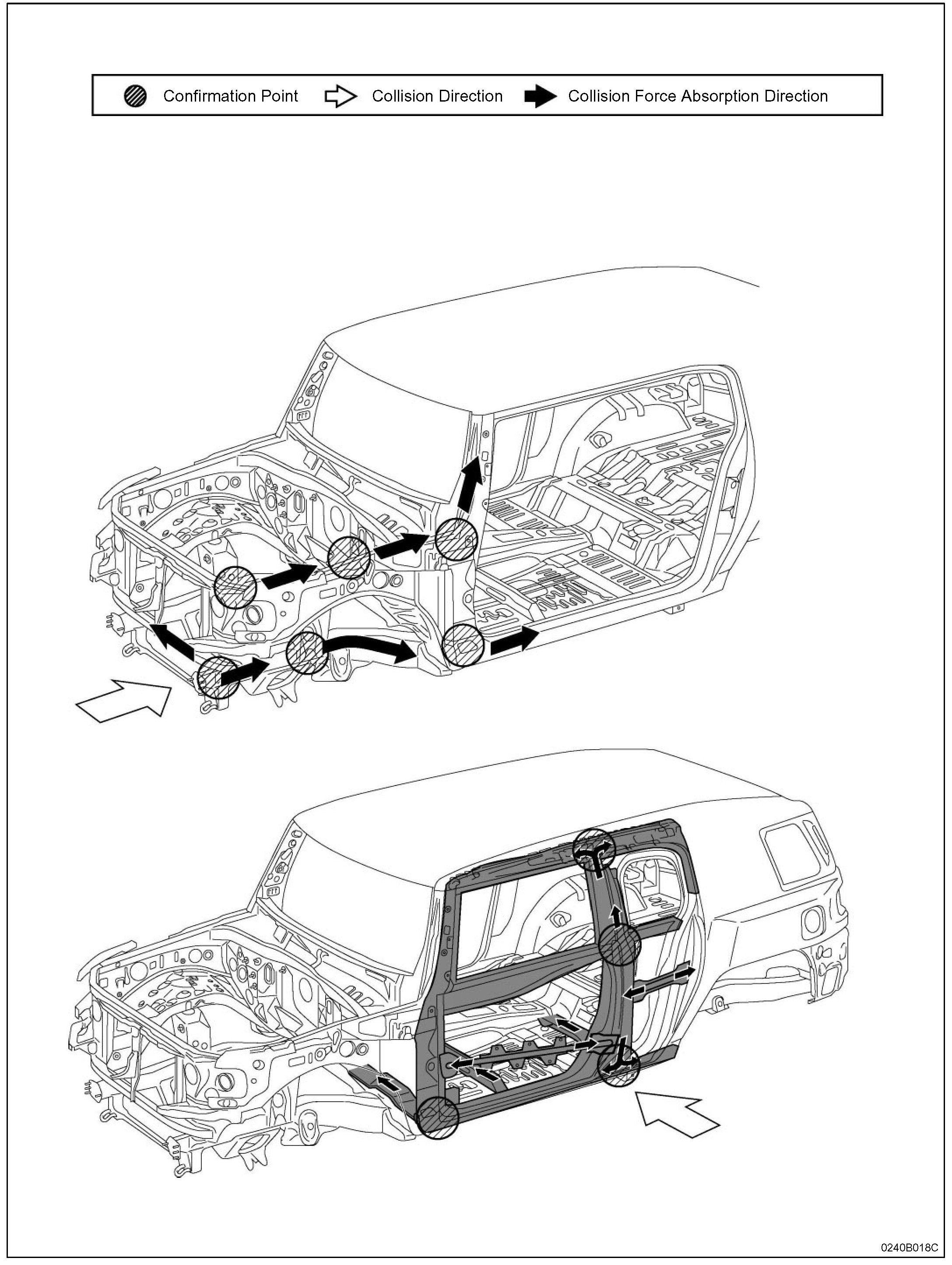 Confirmation Point Collision Direction Collision Force Absorption Direction

0240B018C