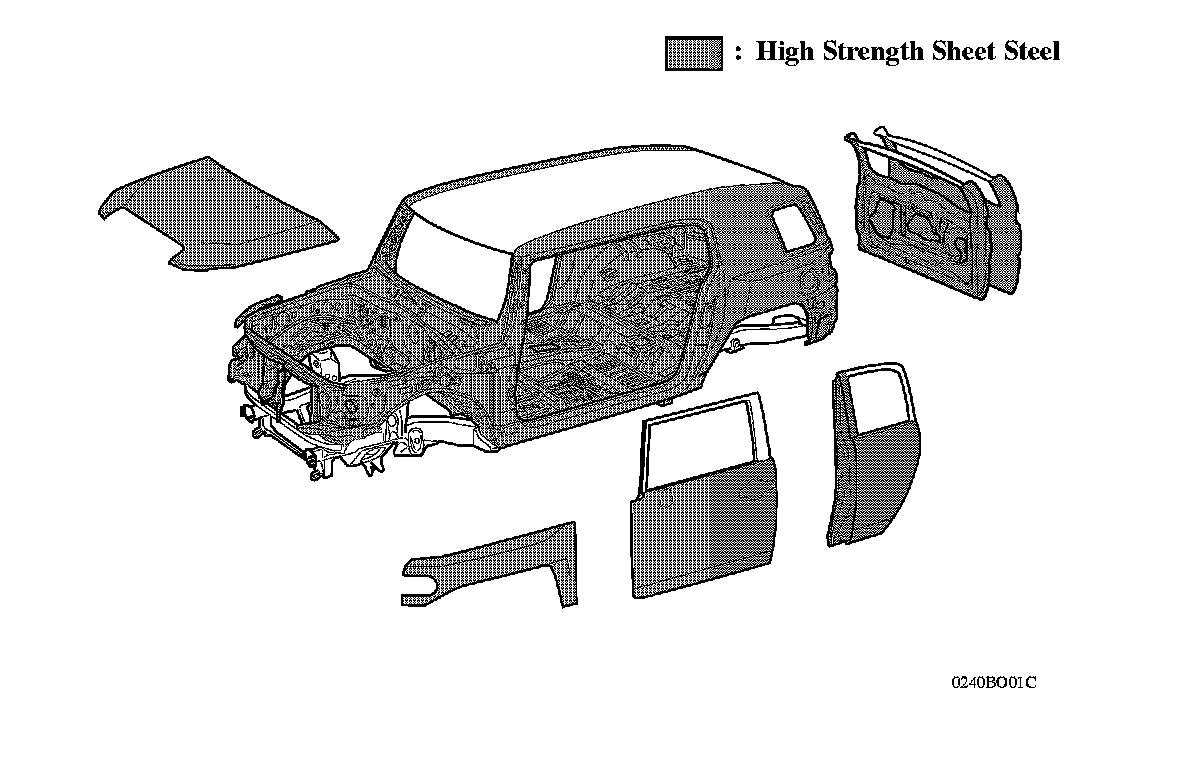 : High Strength Sheet Steel

0240BO01C