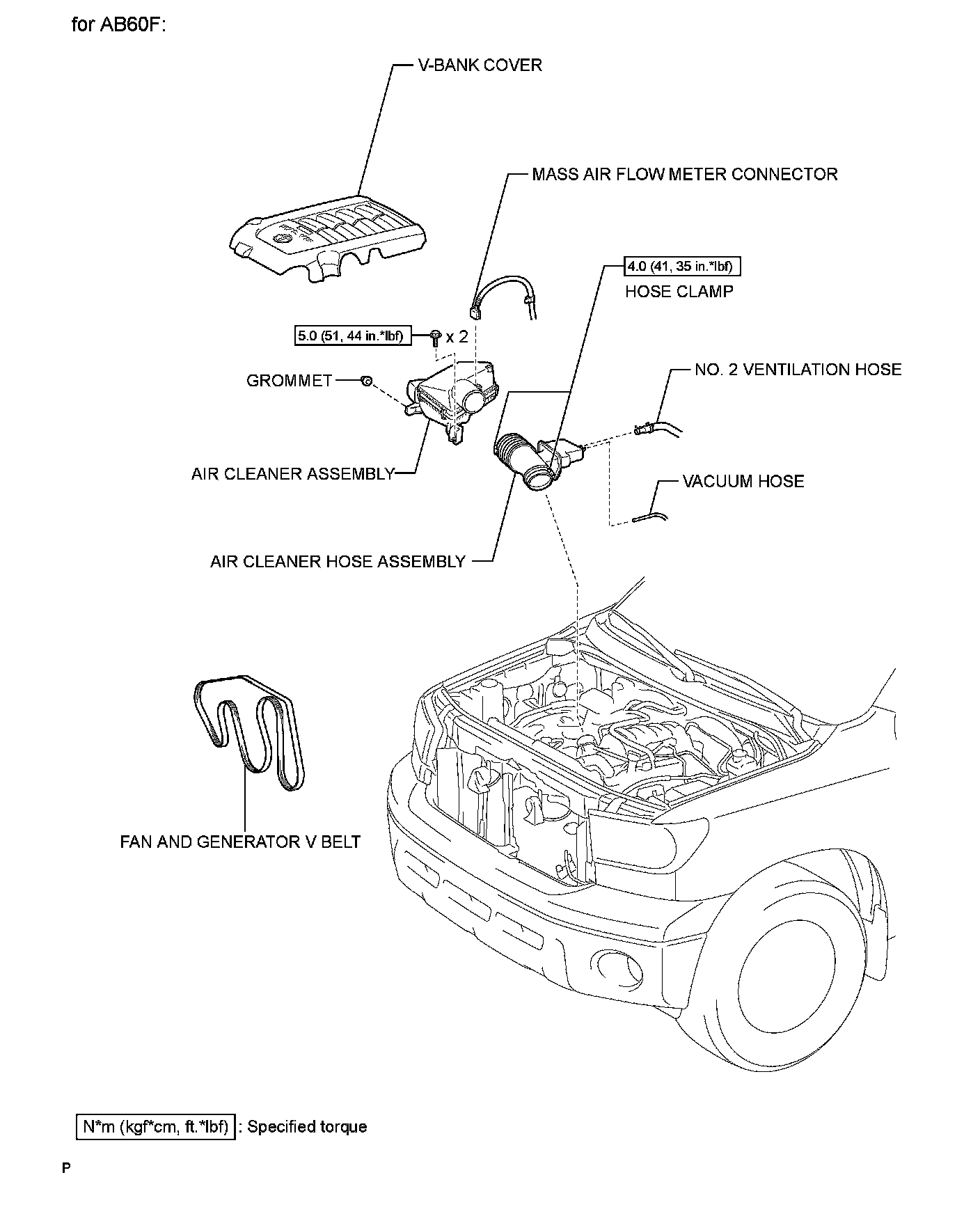 for AB60F:

V-BANK COVER

MASS AIR FLOW METER CONNECTOR

4.0 (41, 35 in.*lbf)

HOSE CLAMP

5.0 (51, 44 in.*lbf)

x 2

GROMMET

NO. 2 VENTILATION HOSE

AIR CLEANER ASSEMBLY

VACUUM HOSE

AIR CLEANER HOSE ASSEMBLY

FAN AND GENERATOR V BELT

N*m (kgf*cm, ft.*lbf) : Specified torque

P