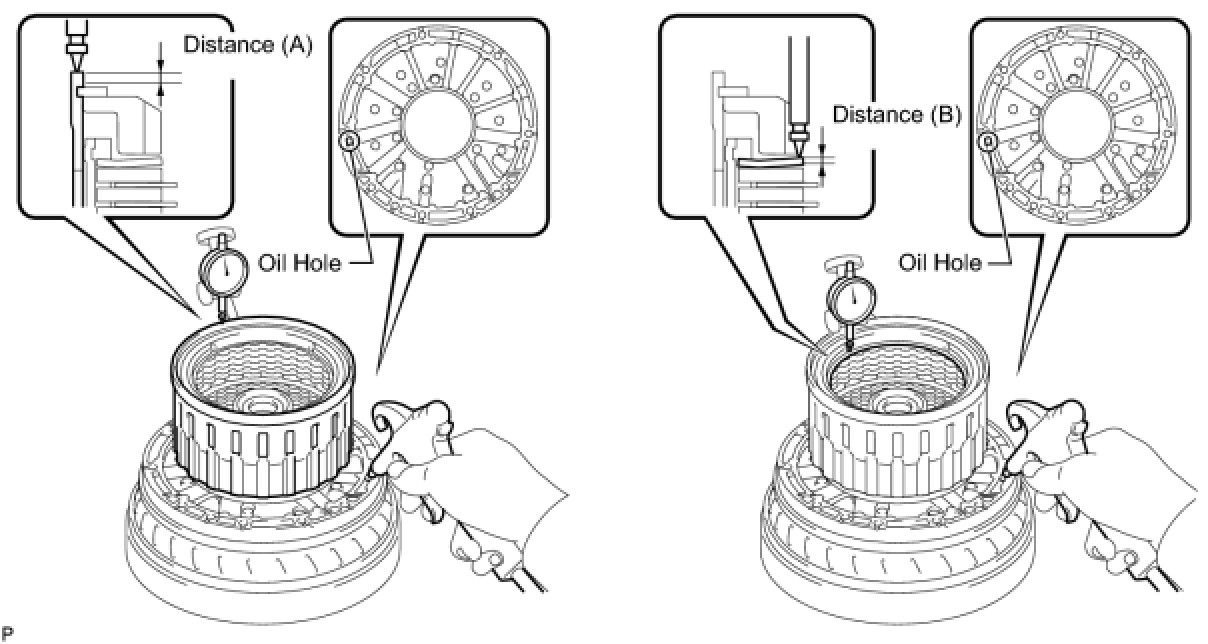 Distance (A)

Oil Hole

Distance (B)

Oil Hole

P