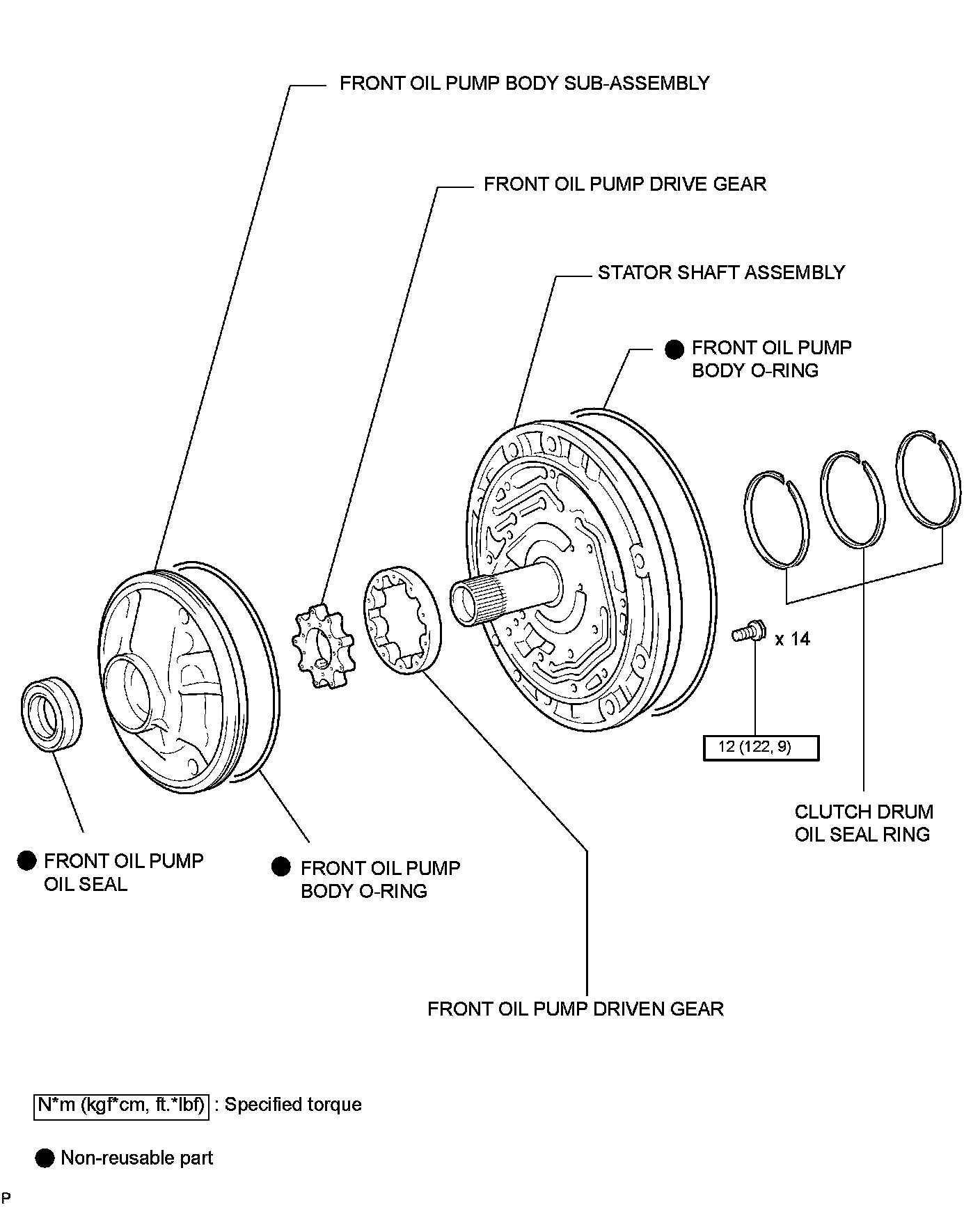 FRONT OIL PUMP BODY SUB-ASSEMBLY

FRONT OIL PUMP DRIVE GEAR

STATOR SHAFT ASSEMBLY

● FRONT OIL PUMP BODY O-RING

x 14

12 (122, 9)

CLUTCH DRUM OIL SEAL RING

● FRONT OIL PUMP OIL SEAL

● FRONT OIL PUMP BODY O-RING

FRONT OIL PUMP DRIVEN GEAR

N*m (kgf*cm, ft.*lbf) : Specified torque

● Non-reusable part

P