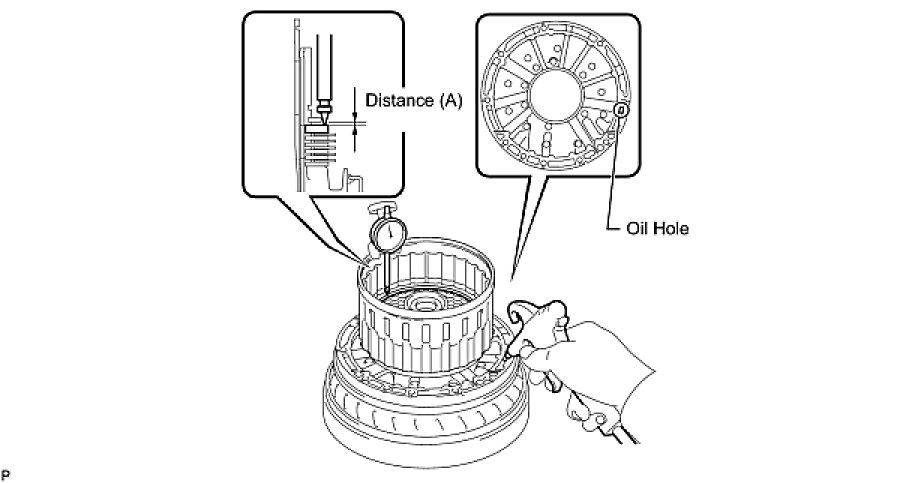 Distance (A)

Oil Hole

P