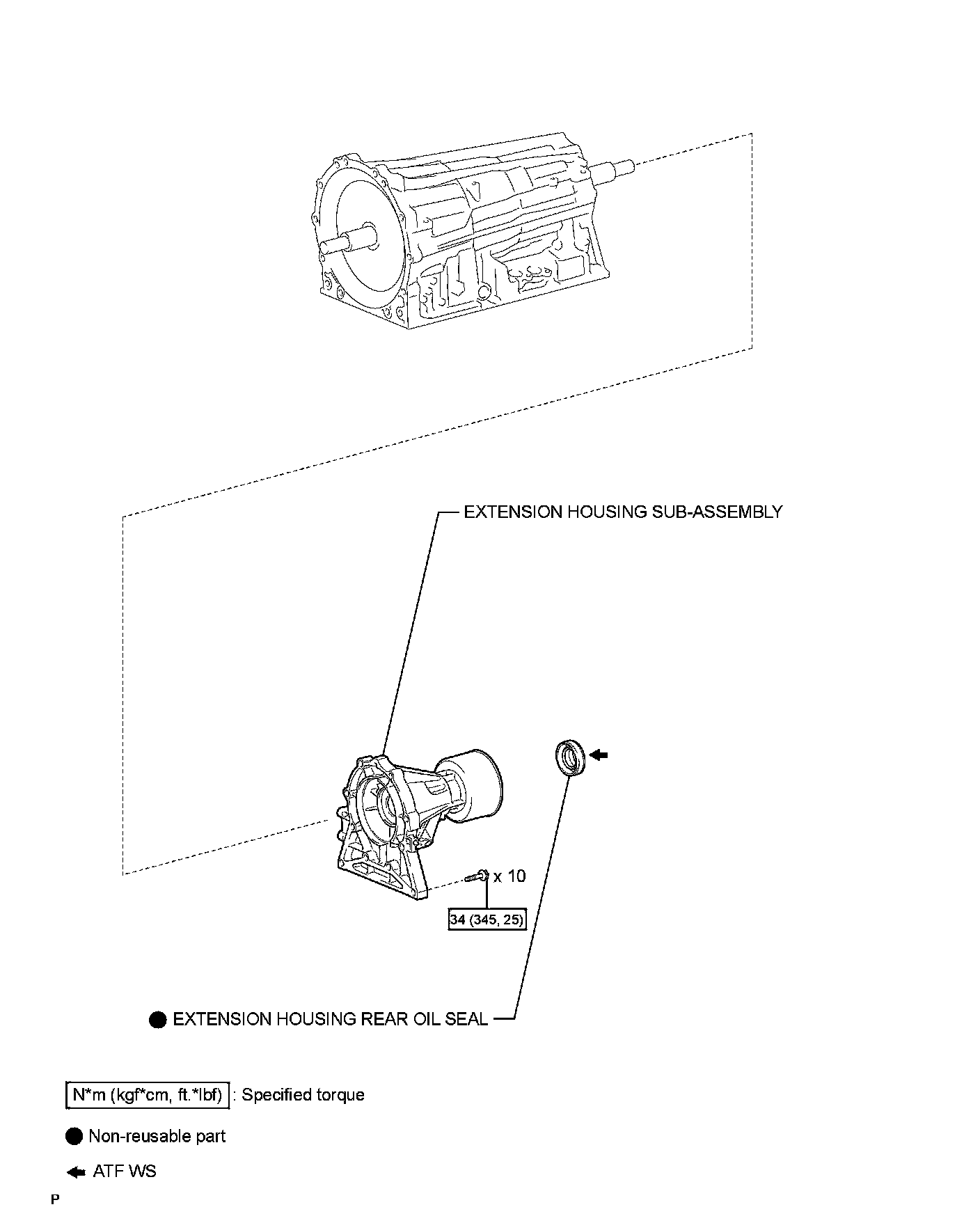 EXTENSION HOUSING SUB-ASSEMBLY

x 10

34 (345, 25)

EXTENSION HOUSING REAR OIL SEAL

N*m (kgf*cm, ft.*lbf) : Specified torque

Non-reusable part

ATF WS

P