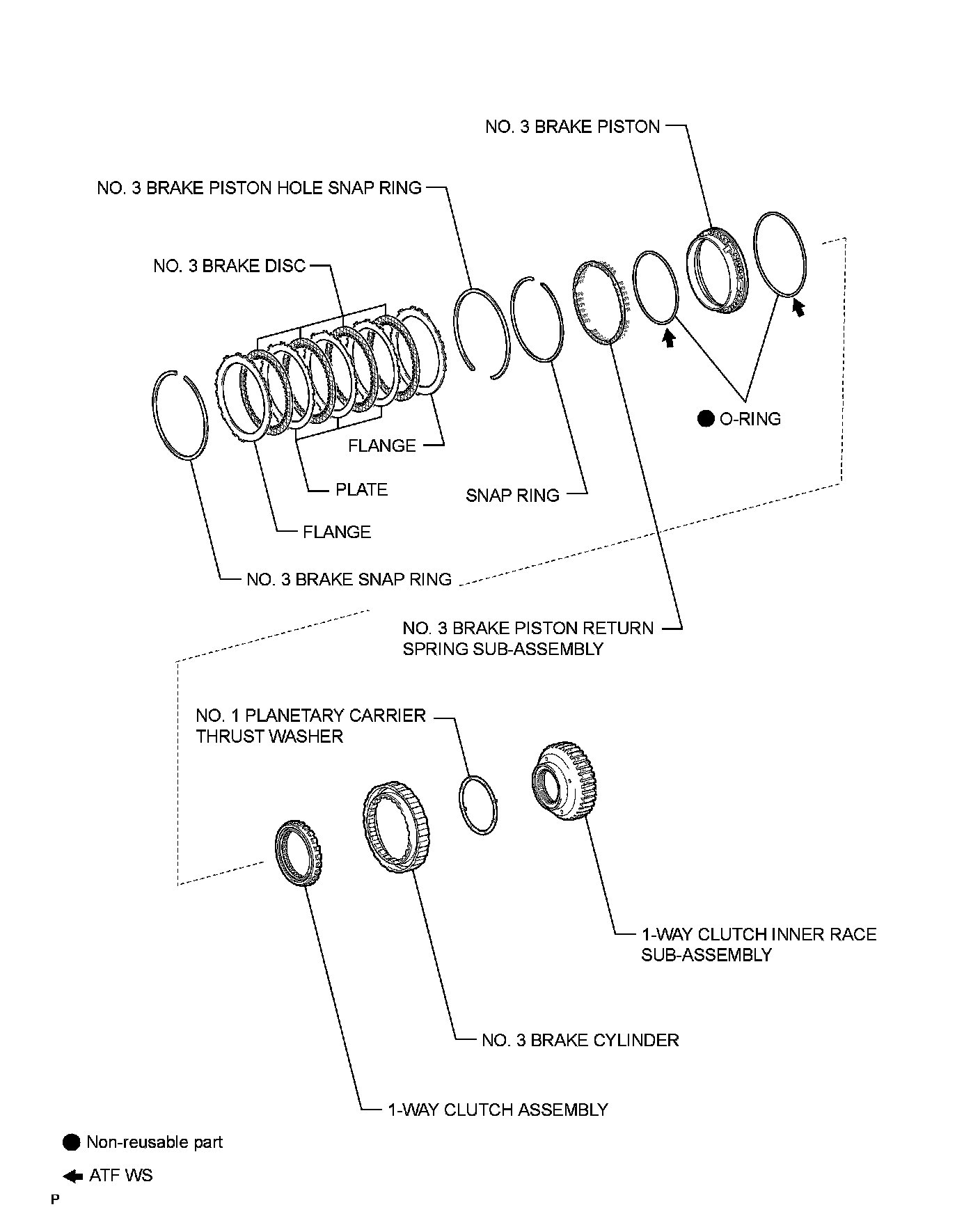 NO. 3 BRAKE PISTON

NO. 3 BRAKE PISTON HOLE SNAP RING

NO. 3 BRAKE DISC

O-RING

FLANGE

PLATE

SNAP RING

FLANGE

NO. 3 BRAKE SNAP RING

NO. 3 BRAKE PISTON RETURN SPRING SUB-ASSEMBLY

NO. 1 PLANETARY CARRIER THRUST WASHER

1-WAY CLUTCH INNER RACE SUB-ASSEMBLY

NO. 3 BRAKE CYLINDER

1-WAY CLUTCH ASSEMBLY

Non-reusable part

ATF WS

P