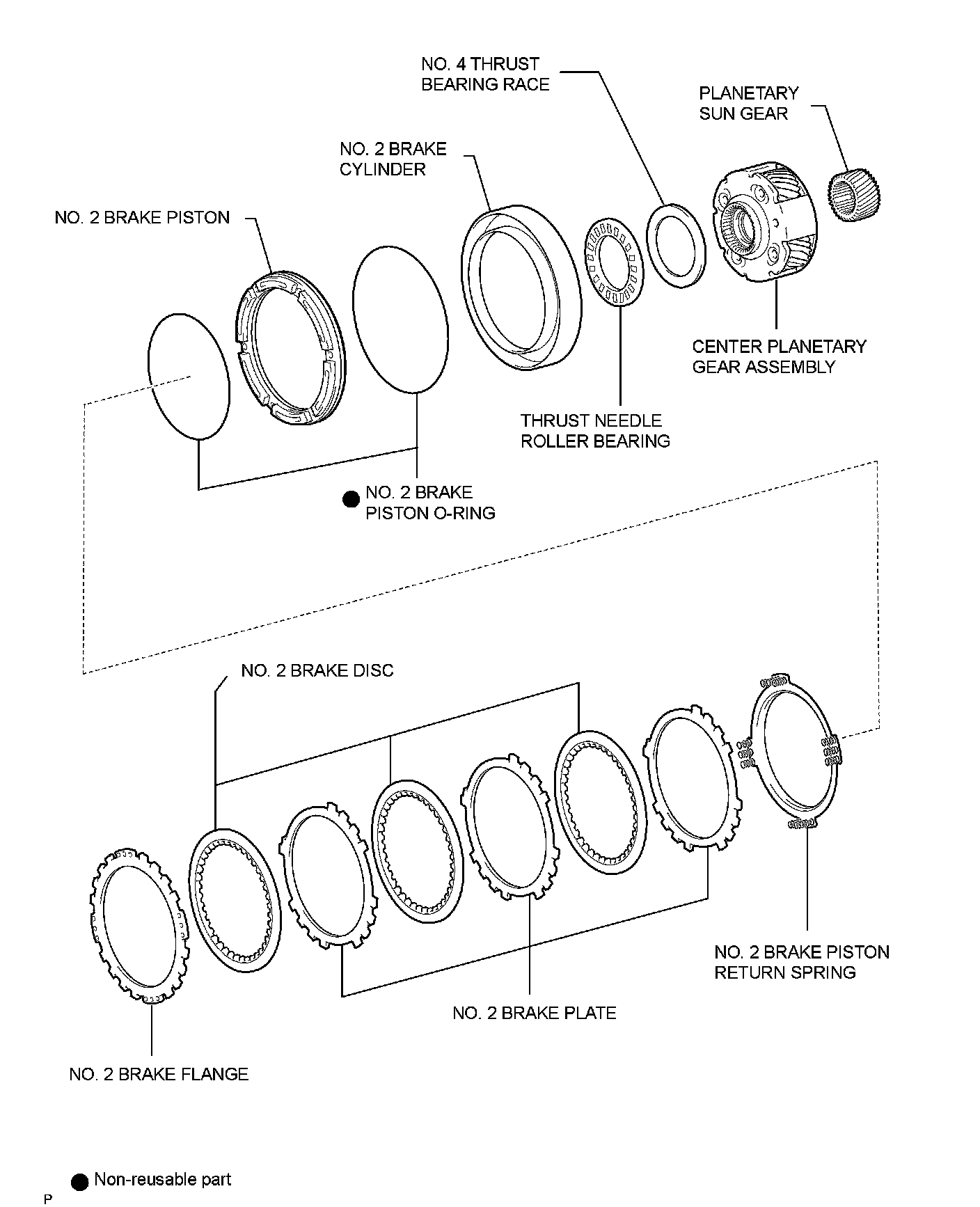 NO. 4 THRUST BEARING RACE

PLANETARY SUN GEAR

NO. 2 BRAKE CYLINDER

NO. 2 BRAKE PISTON

CENTER PLANETARY GEAR ASSEMBLY

THRUST NEEDLE ROLLER BEARING

● NO. 2 BRAKE PISTON O-RING

NO. 2 BRAKE DISC

NO. 2 BRAKE PISTON RETURN SPRING

NO. 2 BRAKE PLATE

NO. 2 BRAKE FLANGE

● Non-reusable part

P