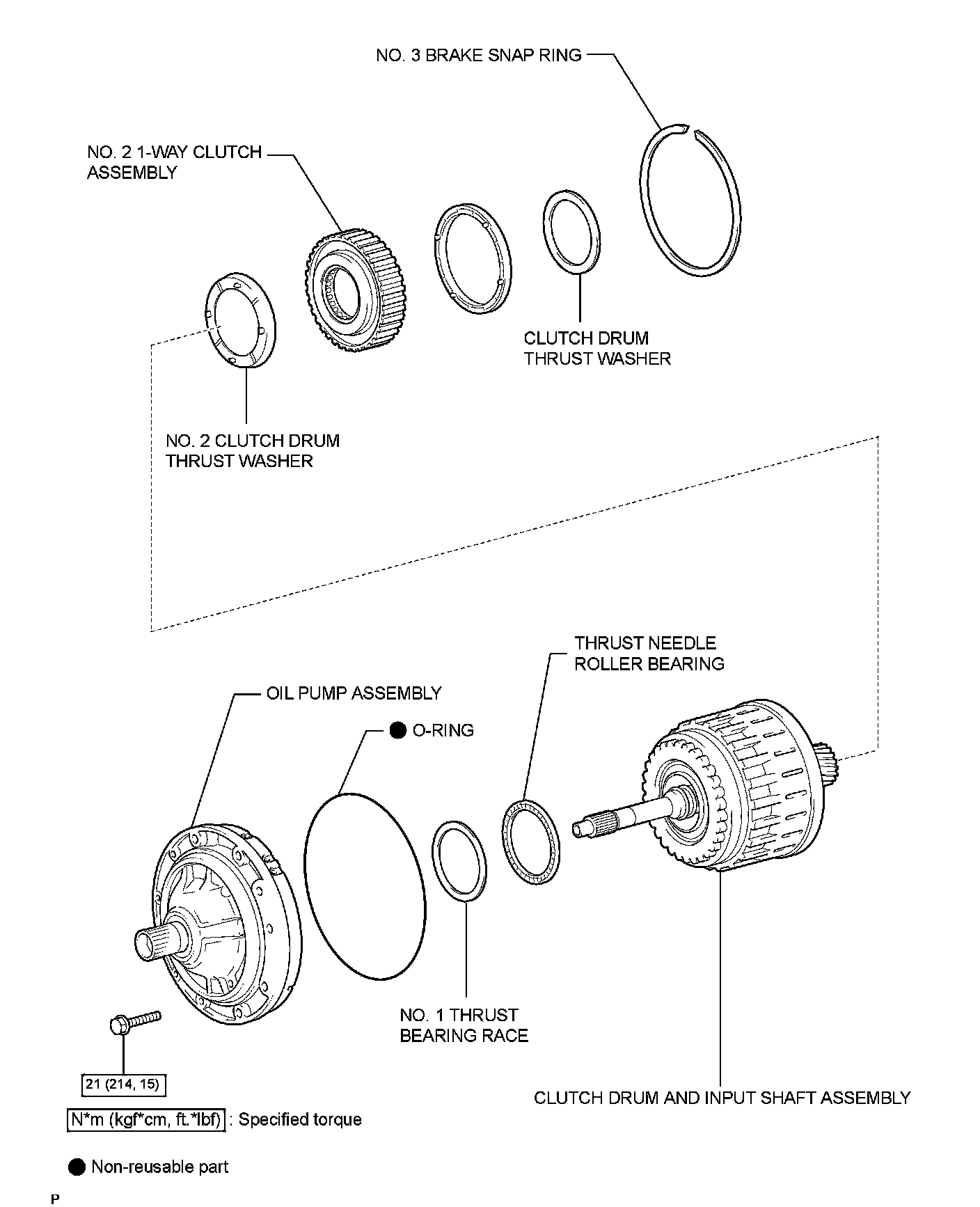 NO. 3 BRAKE SNAP RING

NO. 2 1-WAY CLUTCH ASSEMBLY

CLUTCH DRUM THRUST WASHER

NO. 2 CLUTCH DRUM THRUST WASHER

THRUST NEEDLE ROLLER BEARING

OIL PUMP ASSEMBLY

● O-RING

NO. 1 THRUST BEARING RACE

21 (214, 15)

CLUTCH DRUM AND INPUT SHAFT ASSEMBLY

N*m (kgf*cm, ft.*lbf) : Specified torque

● Non-reusable part

P