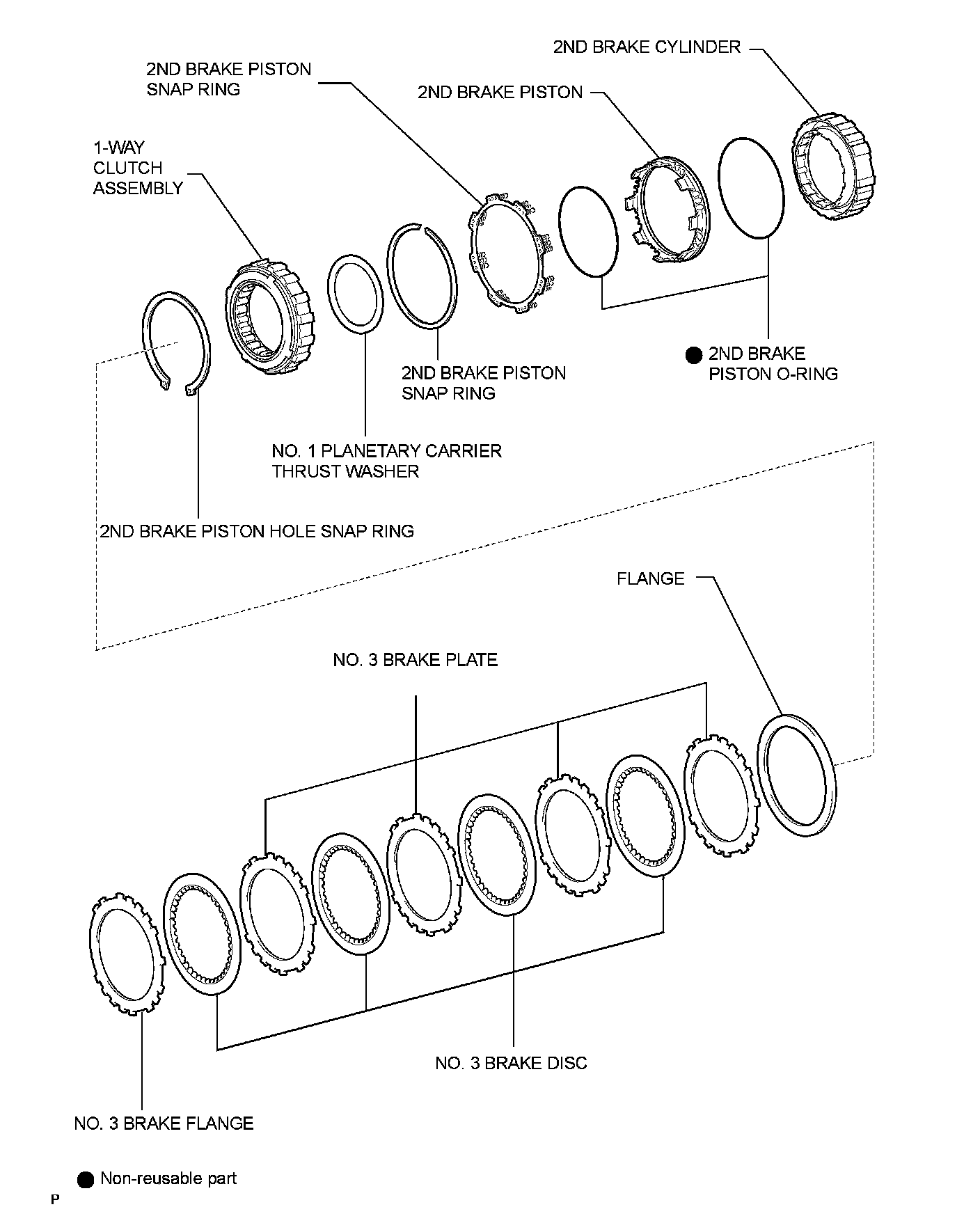 2ND BRAKE CYLINDER

2ND BRAKE PISTON SNAP RING

2ND BRAKE PISTON

1-WAY CLUTCH ASSEMBLY

● 2ND BRAKE PISTON O-RING

2ND BRAKE PISTON SNAP RING

NO. 1 PLANETARY CARRIER THRUST WASHER

2ND BRAKE PISTON HOLE SNAP RING

FLANGE

NO. 3 BRAKE PLATE

NO. 3 BRAKE DISC

NO. 3 BRAKE FLANGE

● Non-reusable part

P