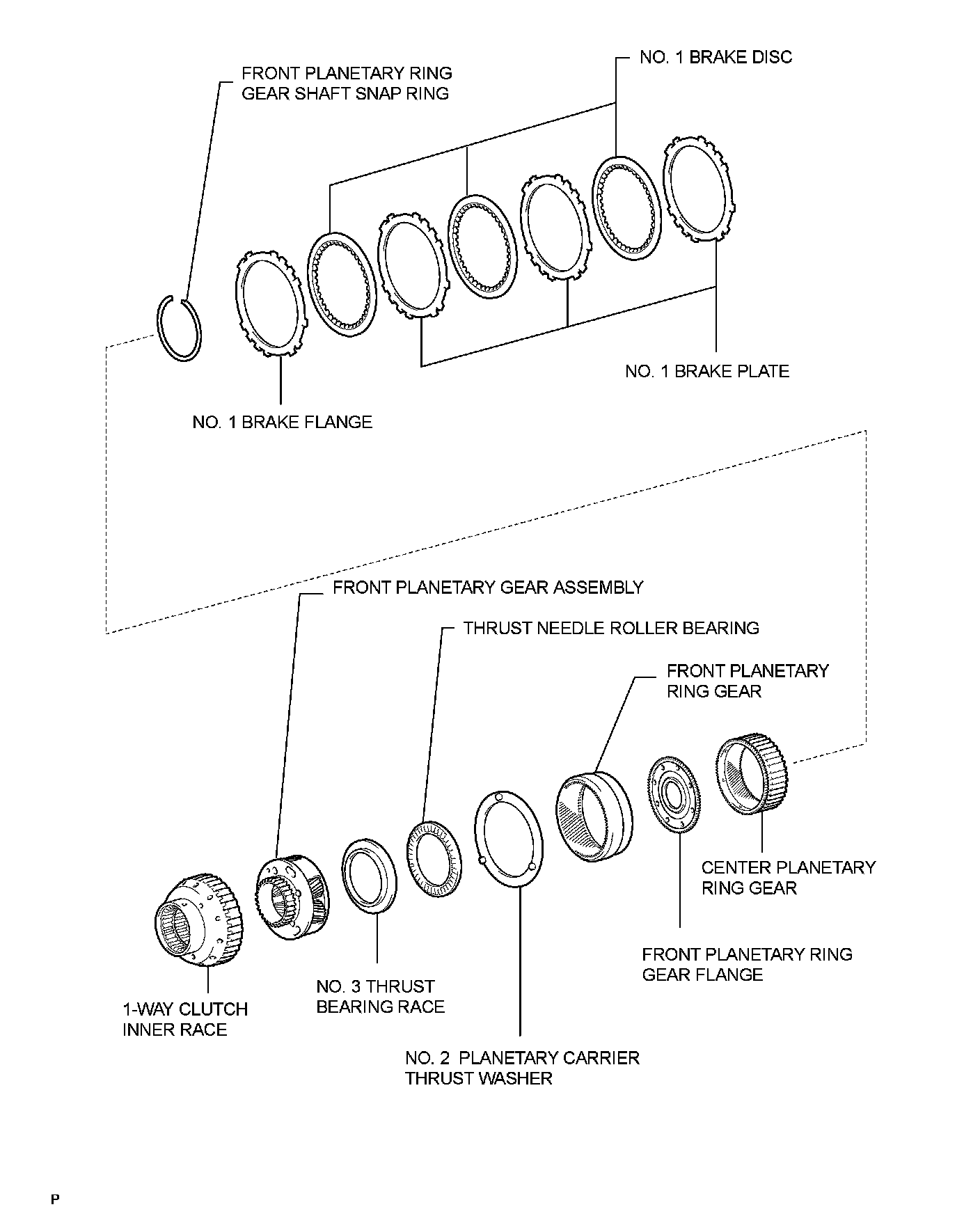 FRONT PLANETARY RING GEAR SHAFT SNAP RING

NO. 1 BRAKE DISC

NO. 1 BRAKE PLATE

NO. 1 BRAKE FLANGE

FRONT PLANETARY GEAR ASSEMBLY

THRUST NEEDLE ROLLER BEARING

FRONT PLANETARY RING GEAR

CENTER PLANETARY RING GEAR

FRONT PLANETARY RING GEAR FLANGE

NO. 3 THRUST BEARING RACE

1-WAY CLUTCH INNER RACE

NO. 2 PLANETARY CARRIER THRUST WASHER

P