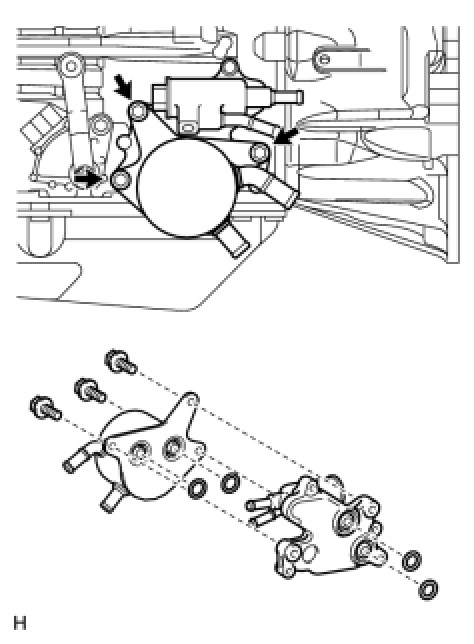 H