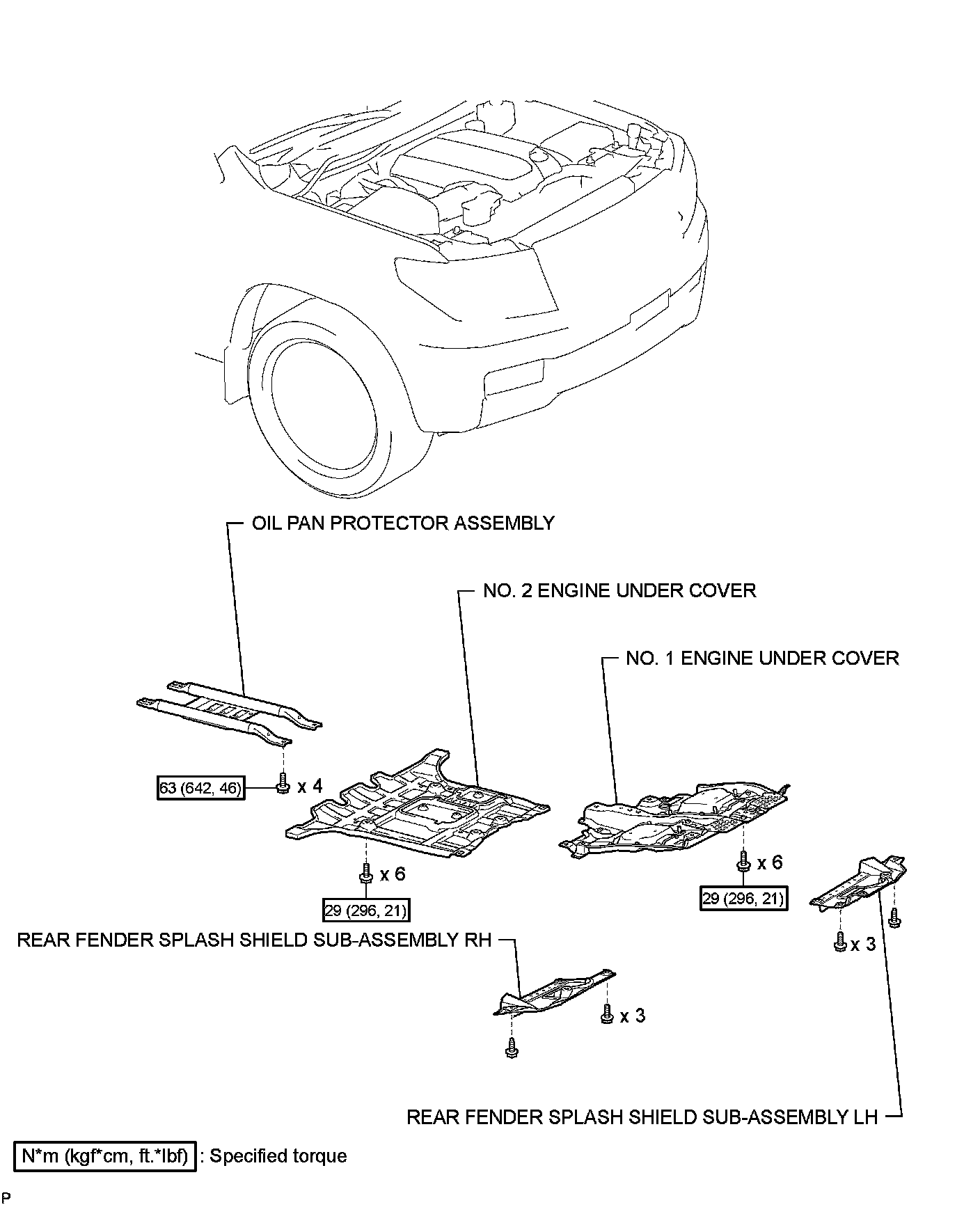 OIL PAN PROTECTOR ASSEMBLY

NO. 2 ENGINE UNDER COVER

NO. 1 ENGINE UNDER COVER

63 (642, 46) x 4

x 6
29 (296, 21)

x 6
29 (296, 21)

REAR FENDER SPLASH SHIELD SUB-ASSEMBLY RH

x 3

x 3

REAR FENDER SPLASH SHIELD SUB-ASSEMBLY LH

N*m (kgf*cm, ft.*lbf) : Specified torque

P