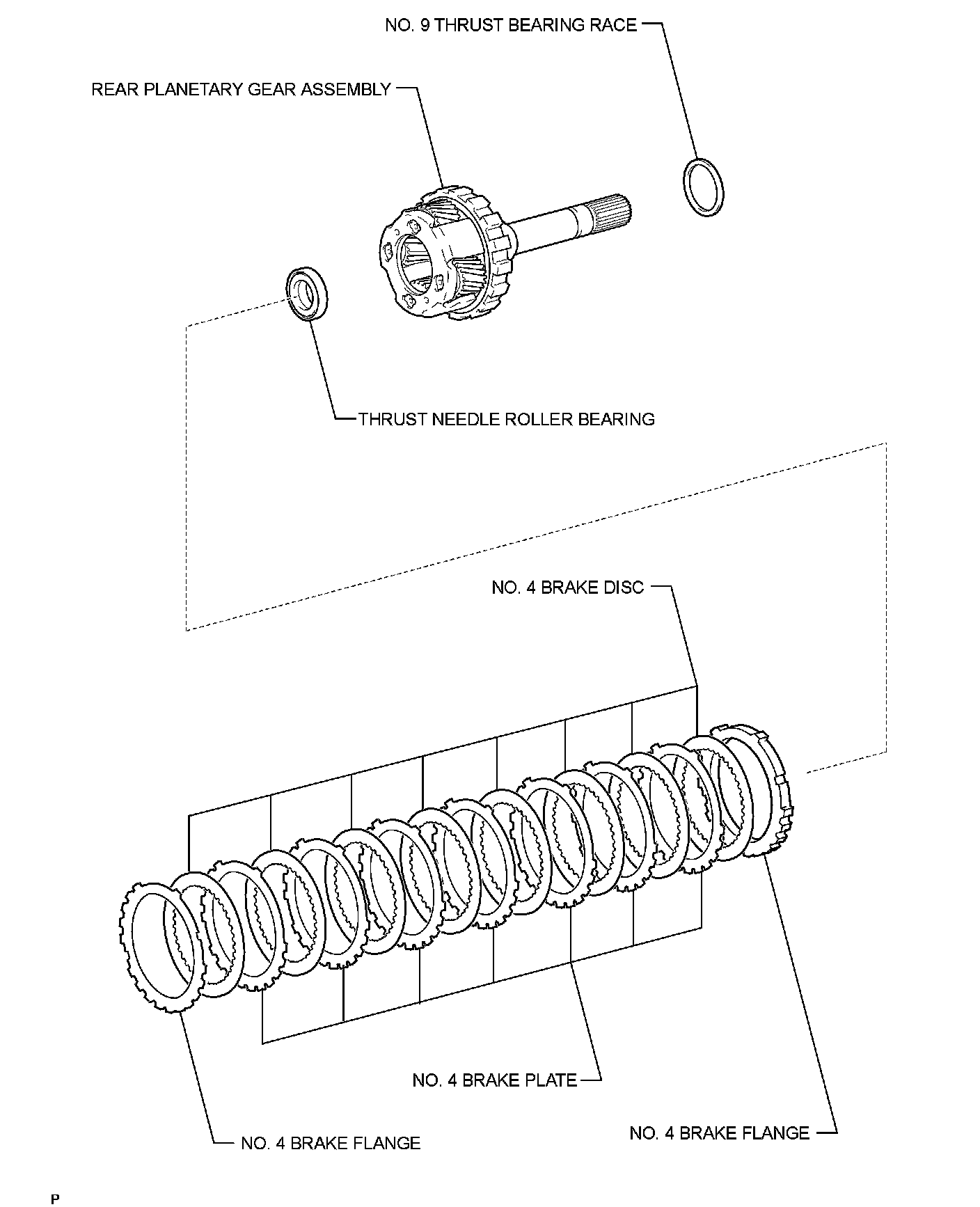 NO. 9 THRUST BEARING RACE

REAR PLANETARY GEAR ASSEMBLY

THRUST NEEDLE ROLLER BEARING

NO. 4 BRAKE DISC

NO. 4 BRAKE PLATE

NO. 4 BRAKE FLANGE

NO. 4 BRAKE FLANGE

P