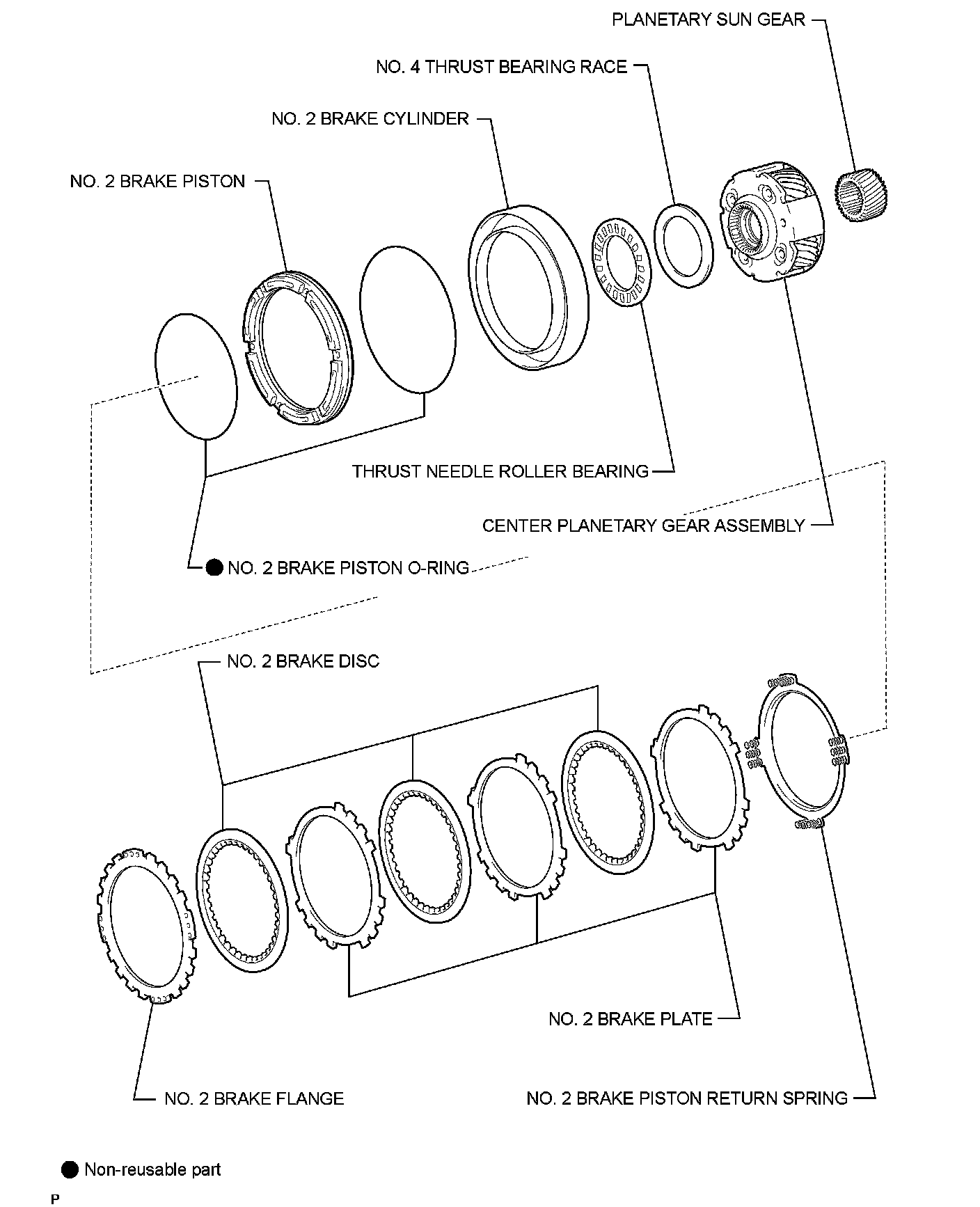 PLANETARY SUN GEAR

NO. 4 THRUST BEARING RACE

NO. 2 BRAKE CYLINDER

NO. 2 BRAKE PISTON

THRUST NEEDLE ROLLER BEARING

CENTER PLANETARY GEAR ASSEMBLY

● NO. 2 BRAKE PISTON O-RING

NO. 2 BRAKE DISC

NO. 2 BRAKE PLATE

NO. 2 BRAKE FLANGE

NO. 2 BRAKE PISTON RETURN SPRING

● Non-reusable part

P