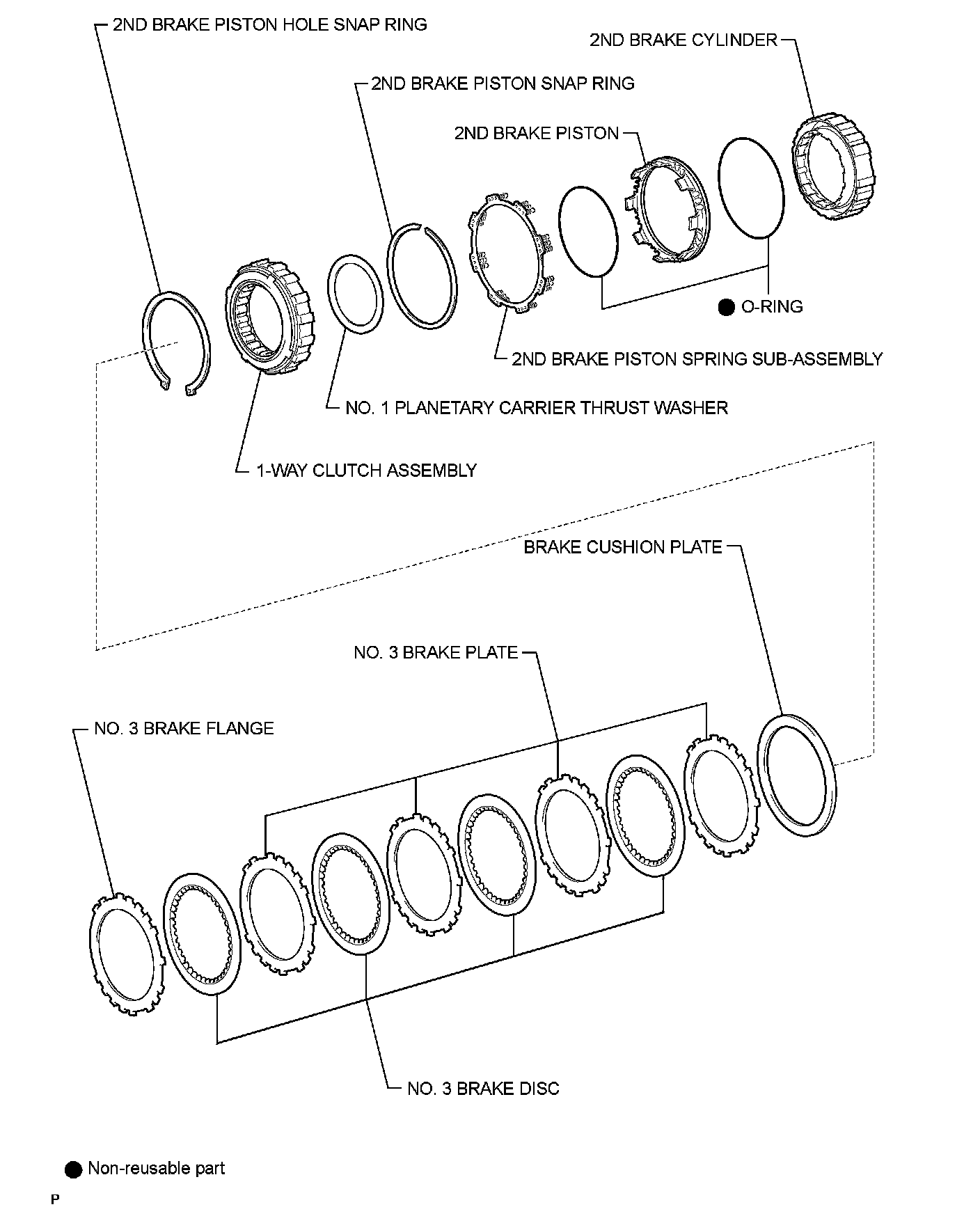 2ND BRAKE PISTON HOLE SNAP RING

2ND BRAKE CYLINDER

2ND BRAKE PISTON SNAP RING

2ND BRAKE PISTON

● O-RING

2ND BRAKE PISTON SPRING SUB-ASSEMBLY

NO. 1 PLANETARY CARRIER THRUST WASHER

1-WAY CLUTCH ASSEMBLY

BRAKE CUSHION PLATE

NO. 3 BRAKE PLATE

NO. 3 BRAKE FLANGE

NO. 3 BRAKE DISC

● Non-reusable part

P