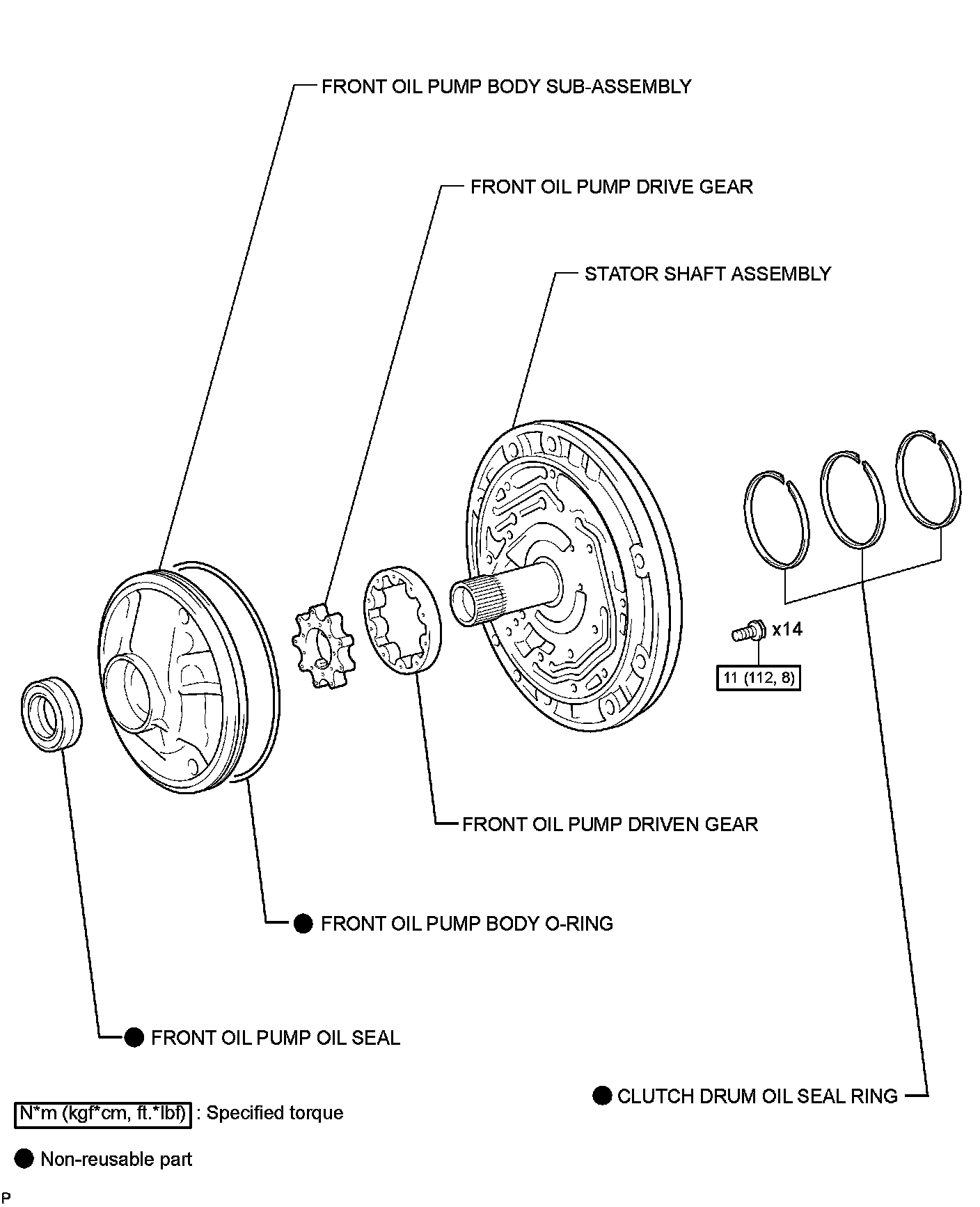 FRONT OIL PUMP BODY SUB-ASSEMBLY

FRONT OIL PUMP DRIVE GEAR

STATOR SHAFT ASSEMBLY

x14

11 (112, 8)

FRONT OIL PUMP DRIVEN GEAR

● FRONT OIL PUMP BODY O-RING

● FRONT OIL PUMP OIL SEAL

● CLUTCH DRUM OIL SEAL RING

N*m (kgf*cm, ft.*lbf) : Specified torque

● Non-reusable part

P