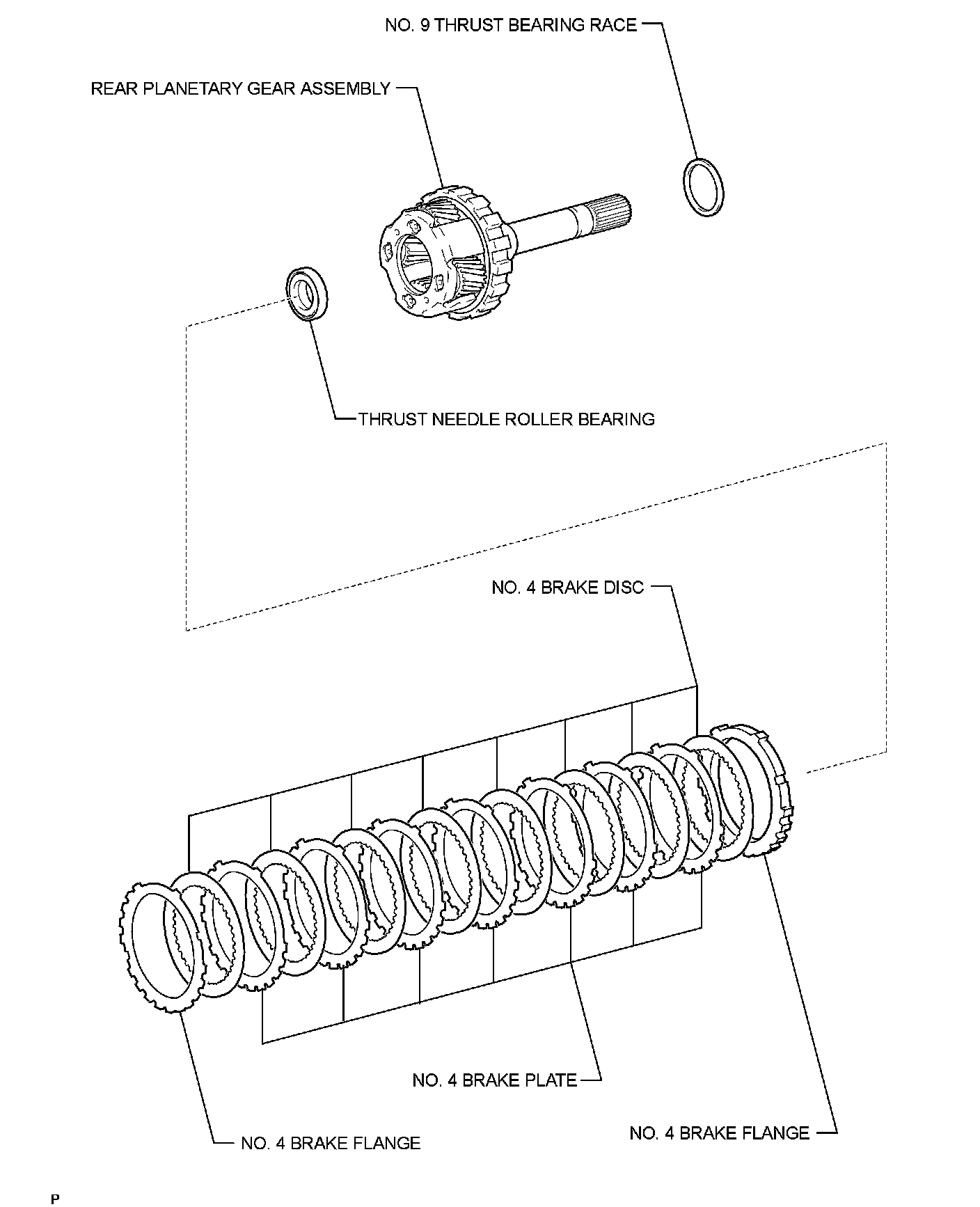 NO. 9 THRUST BEARING RACE

REAR PLANETARY GEAR ASSEMBLY

THRUST NEEDLE ROLLER BEARING

NO. 4 BRAKE DISC

NO. 4 BRAKE PLATE

NO. 4 BRAKE FLANGE

NO. 4 BRAKE FLANGE

P