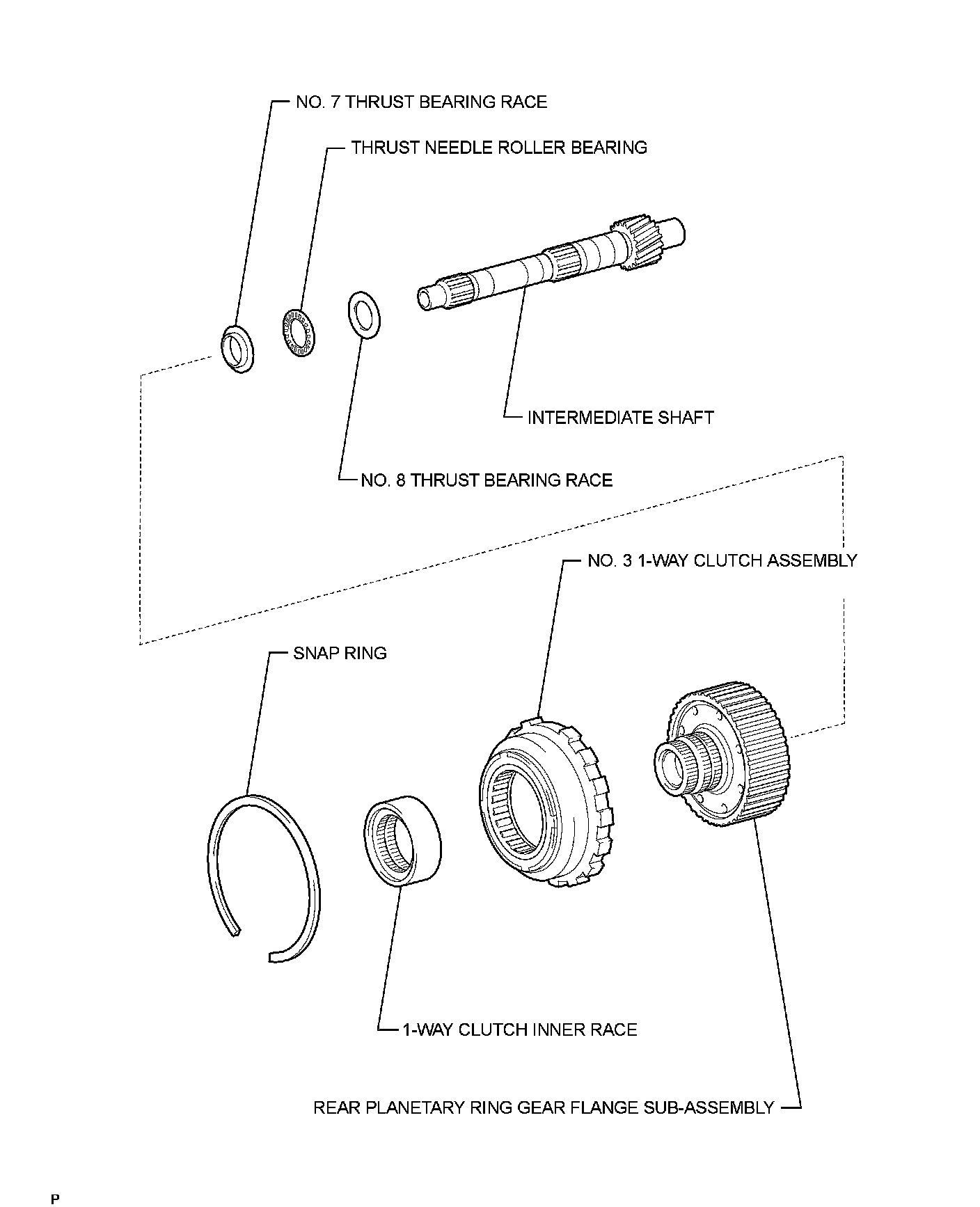 NO. 7 THRUST BEARING RACE

THRUST NEEDLE ROLLER BEARING

INTERMEDIATE SHAFT

NO. 8 THRUST BEARING RACE

NO. 3 1-WAY CLUTCH ASSEMBLY

SNAP RING

1-WAY CLUTCH INNER RACE

REAR PLANETARY RING GEAR FLANGE SUB-ASSEMBLY

P