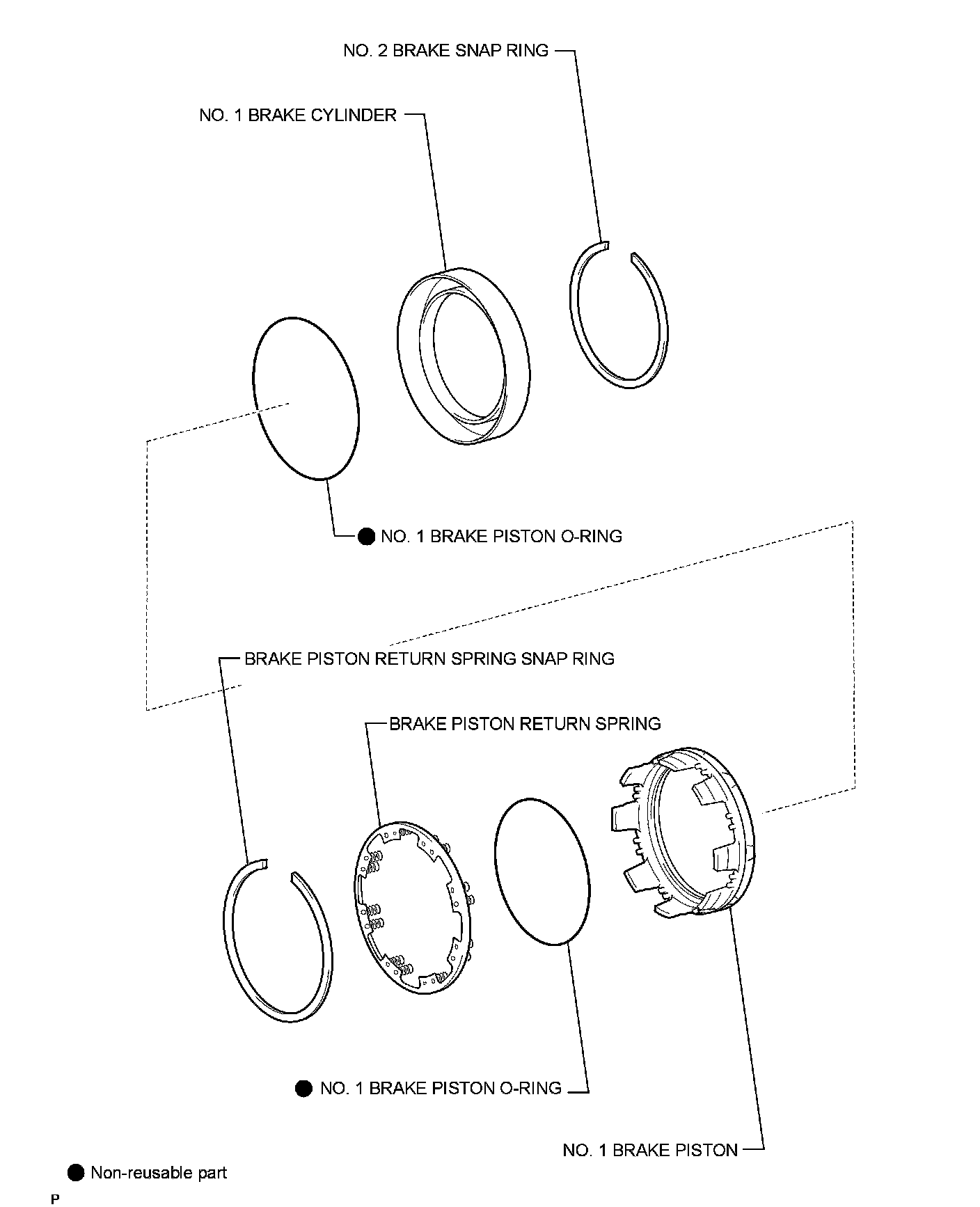 NO. 2 BRAKE SNAP RING

NO. 1 BRAKE CYLINDER

● NO. 1 BRAKE PISTON O-RING

BRAKE PISTON RETURN SPRING SNAP RING

BRAKE PISTON RETURN SPRING

● NO. 1 BRAKE PISTON O-RING

NO. 1 BRAKE PISTON

● Non-reusable part

P