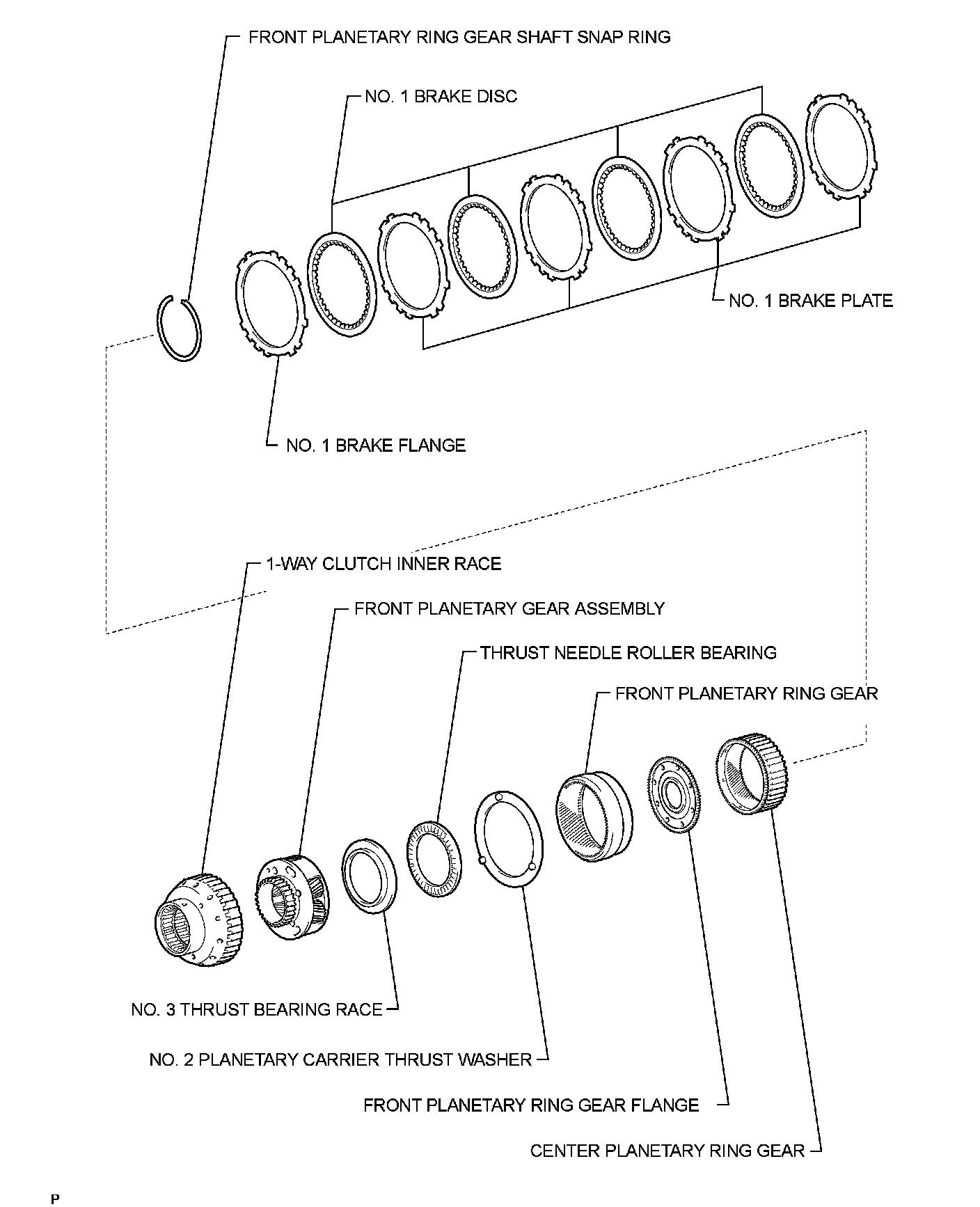 FRONT PLANETARY RING GEAR SHAFT SNAP RING

NO. 1 BRAKE DISC

NO. 1 BRAKE PLATE

NO. 1 BRAKE FLANGE

1-WAY CLUTCH INNER RACE

FRONT PLANETARY GEAR ASSEMBLY

THRUST NEEDLE ROLLER BEARING

FRONT PLANETARY RING GEAR

NO. 3 THRUST BEARING RACE

NO. 2 PLANETARY CARRIER THRUST WASHER

FRONT PLANETARY RING GEAR FLANGE

CENTER PLANETARY RING GEAR

P