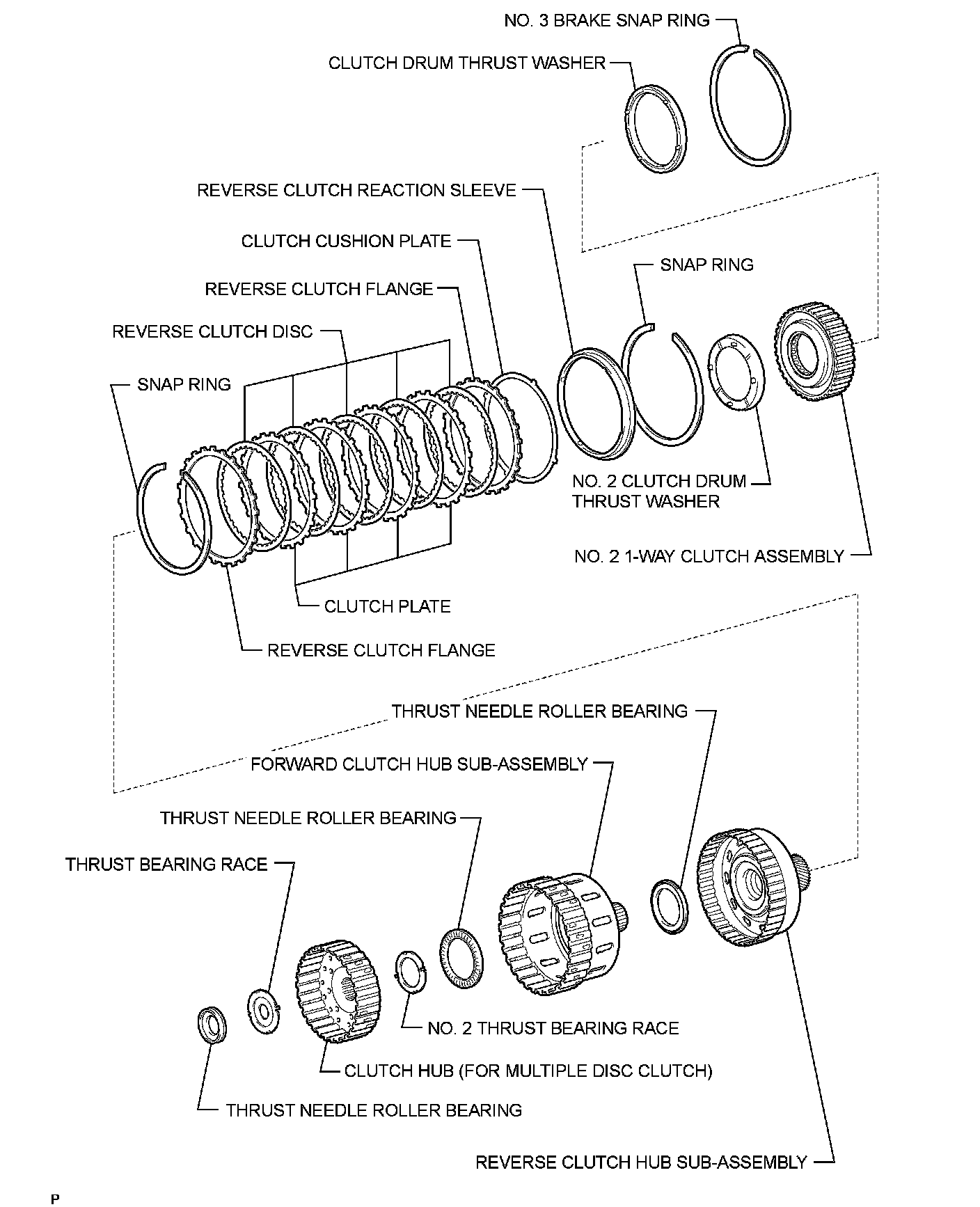 NO. 3 BRAKE SNAP RING

CLUTCH DRUM THRUST WASHER

REVERSE CLUTCH REACTION SLEEVE

CLUTCH CUSHION PLATE

SNAP RING

REVERSE CLUTCH FLANGE

REVERSE CLUTCH DISC

SNAP RING

NO. 2 CLUTCH DRUM THRUST WASHER

NO. 2 1-WAY CLUTCH ASSEMBLY

CLUTCH PLATE

REVERSE CLUTCH FLANGE

THRUST NEEDLE ROLLER BEARING

FORWARD CLUTCH HUB SUB-ASSEMBLY

THRUST NEEDLE ROLLER BEARING

THRUST BEARING RACE

NO. 2 THRUST BEARING RACE

CLUTCH HUB (FOR MULTIPLE DISC CLUTCH)

THRUST NEEDLE ROLLER BEARING

REVERSE CLUTCH HUB SUB-ASSEMBLY

P