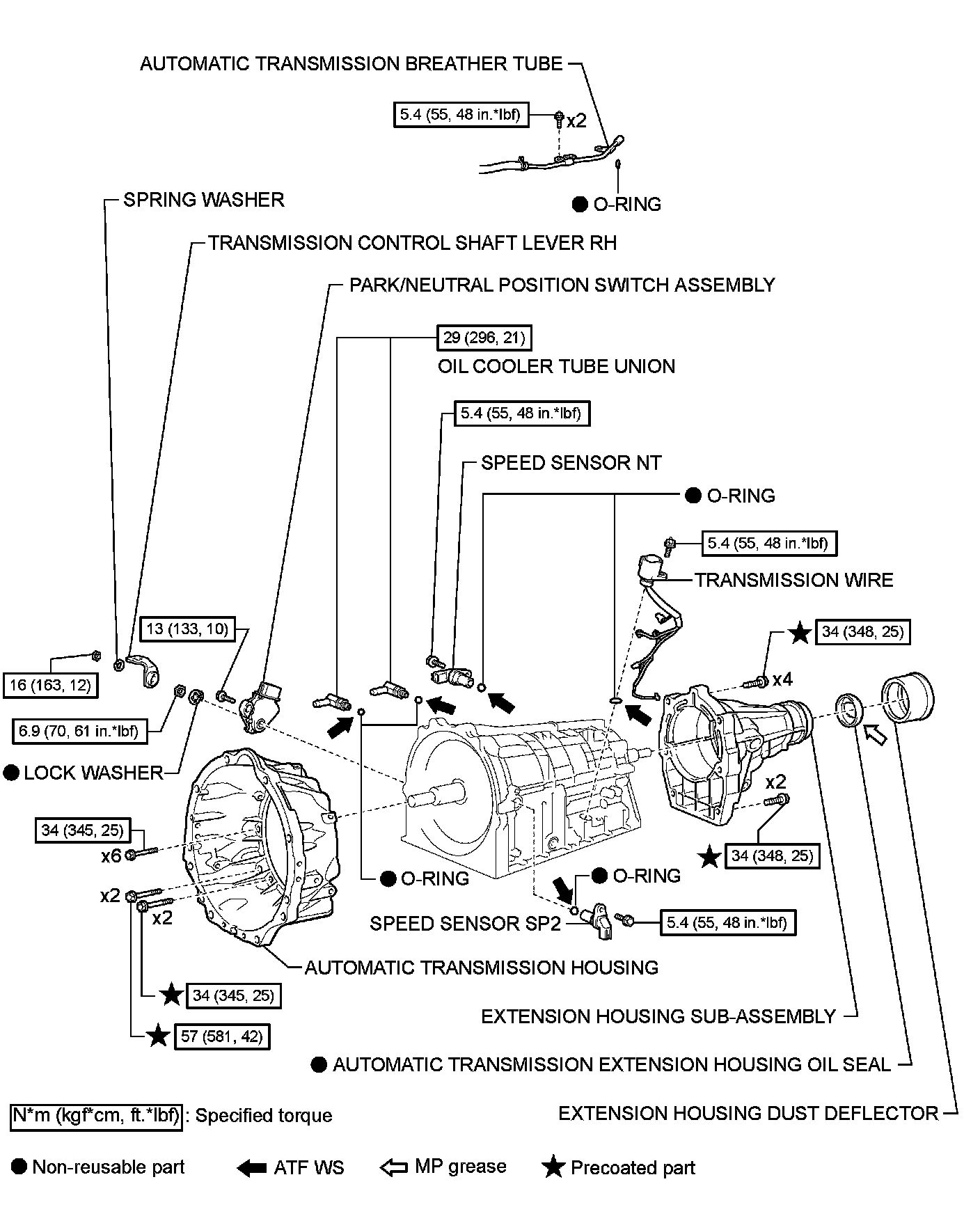 AUTOMATIC TRANSMISSION BREATHER TUBE

5.4 (55, 48 in.*lbf)

x2

● O-RING

SPRING WASHER

TRANSMISSION CONTROL SHAFT LEVER RH

PARK/NEUTRAL POSITION SWITCH ASSEMBLY

29 (296, 21)

OIL COOLER TUBE UNION

5.4 (55, 48 in.*lbf)

SPEED SENSOR NT

● O-RING

5.4 (55, 48 in.*lbf)

TRANSMISSION WIRE

13 (133, 10)

★ 34 (348, 25)

x4

16 (163, 12)

6.9 (70, 61 in.*lbf)

● LOCK WASHER

x2

34 (345, 25)

x6

★ 34 (348, 25)

● O-RING

● O-RING

x2

x2

SPEED SENSOR SP2

5.4 (55, 48 in.*lbf)

AUTOMATIC TRANSMISSION HOUSING

★ 34 (345, 25)

EXTENSION HOUSING SUB-ASSEMBLY

★ 57 (581, 42)

● AUTOMATIC TRANSMISSION EXTENSION HOUSING OIL SEAL

N*m (kgf*cm, ft.*lbf) : Specified torque

EXTENSION HOUSING DUST DEFLECTOR

● Non-reusable part ATF WS MP grease ★ Precoated part