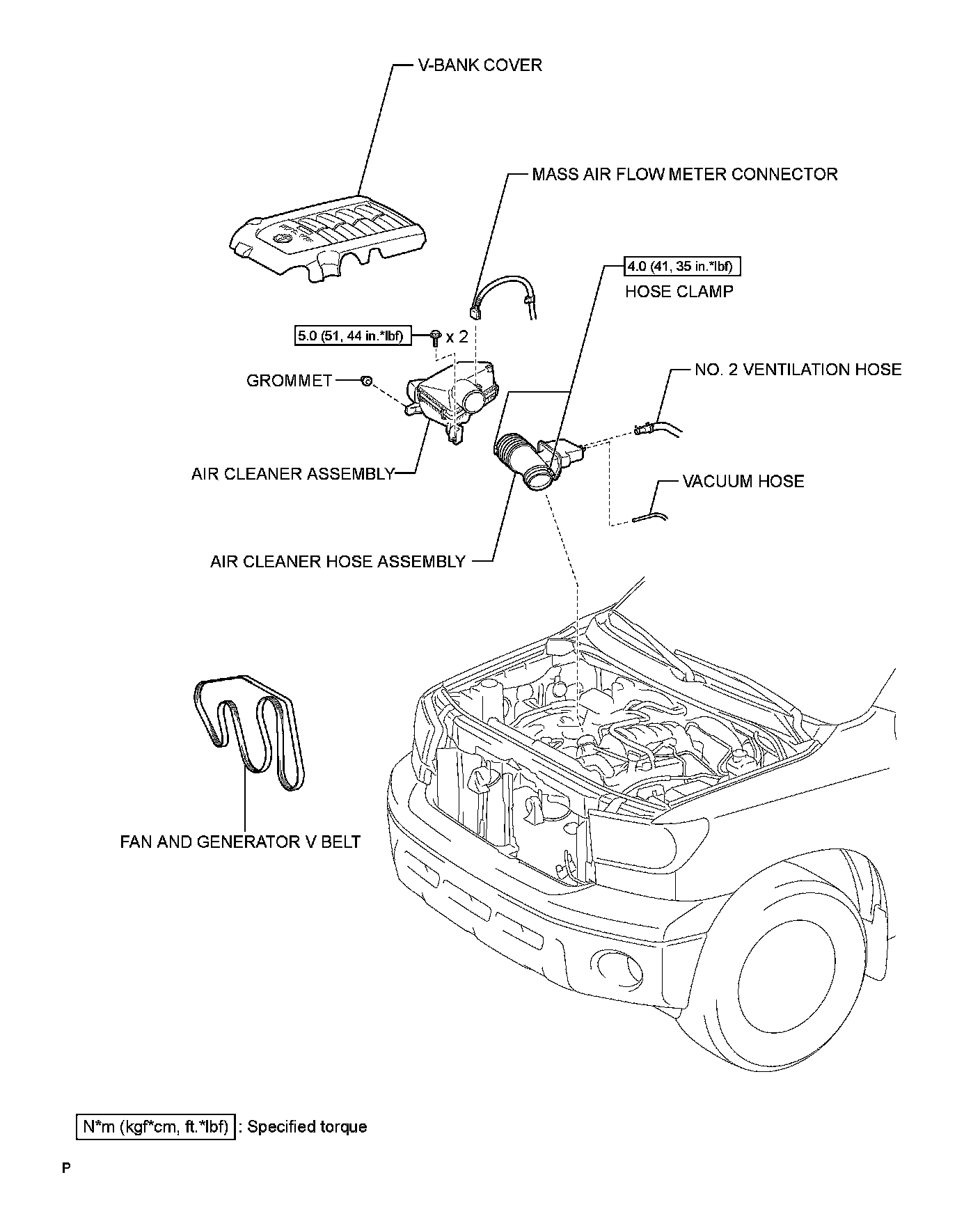 V-BANK COVER

MASS AIR FLOW METER CONNECTOR

4.0 (41, 35 in.*lbf)

HOSE CLAMP

5.0 (51, 44 in.*lbf)

x 2

GROMMET

NO. 2 VENTILATION HOSE

AIR CLEANER ASSEMBLY

VACUUM HOSE

AIR CLEANER HOSE ASSEMBLY

FAN AND GENERATOR V BELT

N*m (kgf*cm, ft.*lbf) : Specified torque

P