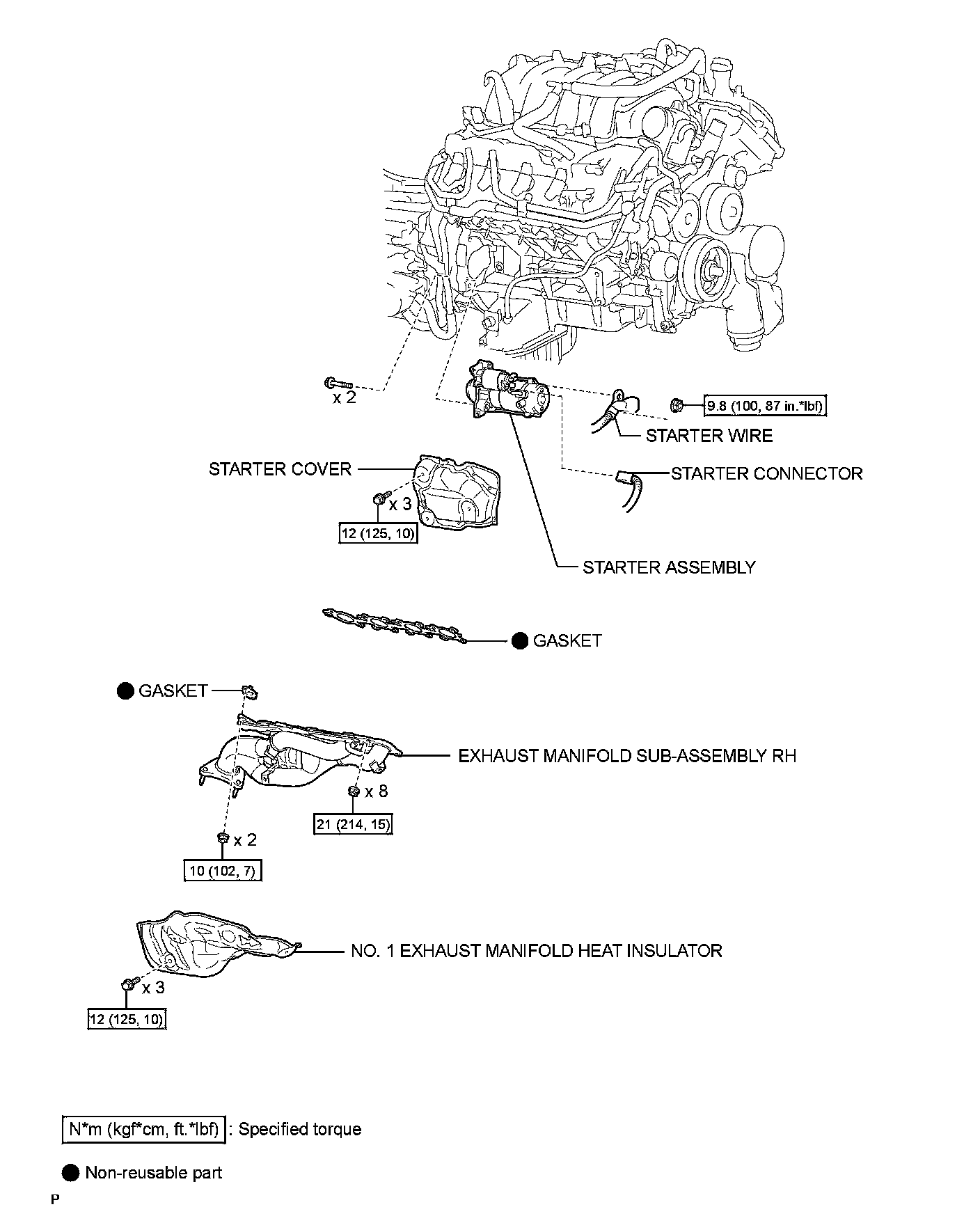 x 2

9.8 (100, 87 in.*lbf)

STARTER WIRE

STARTER COVER

STARTER CONNECTOR

x 3

12 (125, 10)

STARTER ASSEMBLY

● GASKET

● GASKET

EXHAUST MANIFOLD SUB-ASSEMBLY RH

x 8

21 (214, 15)

x 2

10 (102, 7)

NO. 1 EXHAUST MANIFOLD HEAT INSULATOR

x 3

12 (125, 10)

N*m (kgf*cm, ft.*lbf) : Specified torque

● Non-reusable part

P