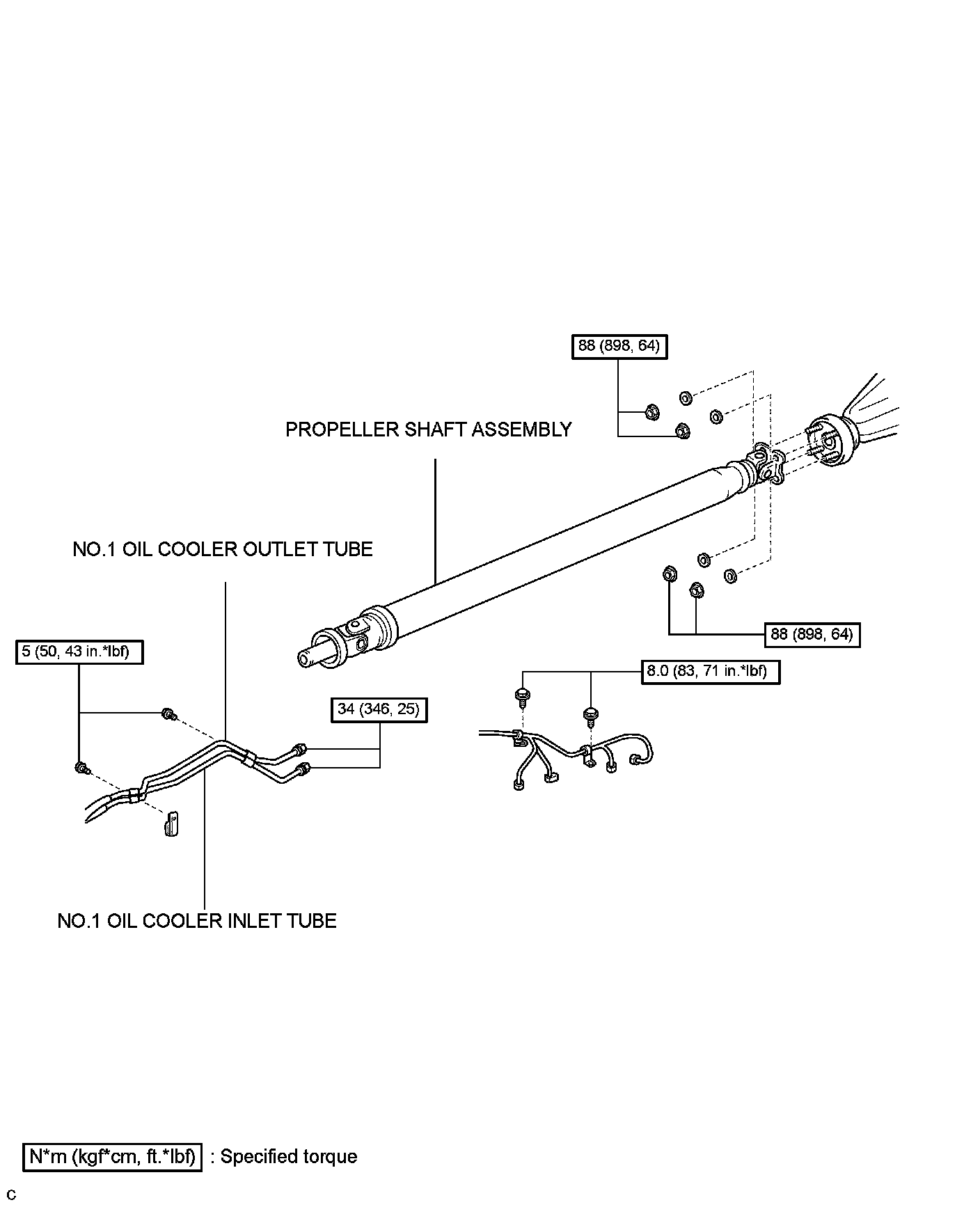 88 (898, 64)

PROPELLER SHAFT ASSEMBLY

NO.1 OIL COOLER OUTLET TUBE

88 (898, 64)

5 (50, 43 in.*lbf)

8.0 (83, 71 in.*lbf)

34 (346, 25)

NO.1 OIL COOLER INLET TUBE

N*m (kgf*cm, ft.*lbf) : Specified torque

C