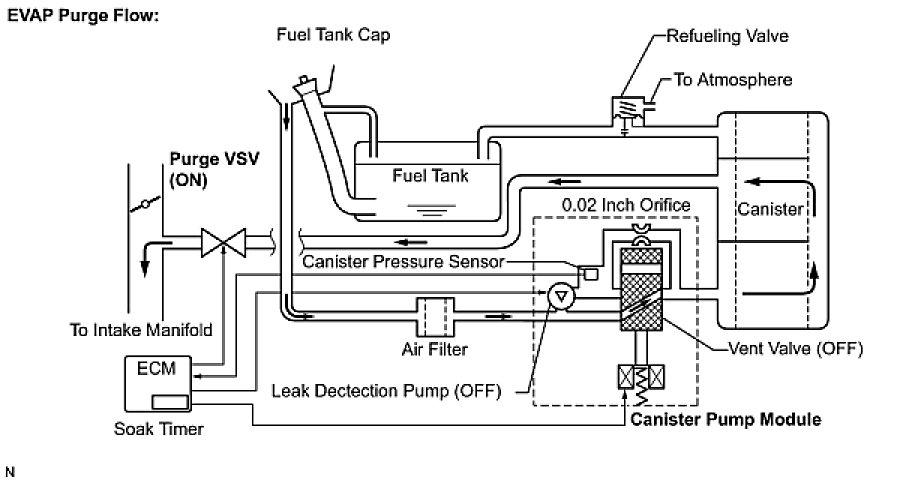 EVAP Purge Flow:

Fuel Tank Cap

Refueling Valve

To Atmosphere

Purge VSV (ON)

Fuel Tank

0.02 Inch Orifice

Canister

Canister Pressure Sensor

To Intake Manifold

Air Filter

Vent Valve (OFF)

ECM

Leak Dectection Pump (OFF)

Canister Pump Module

Soak Timer

N