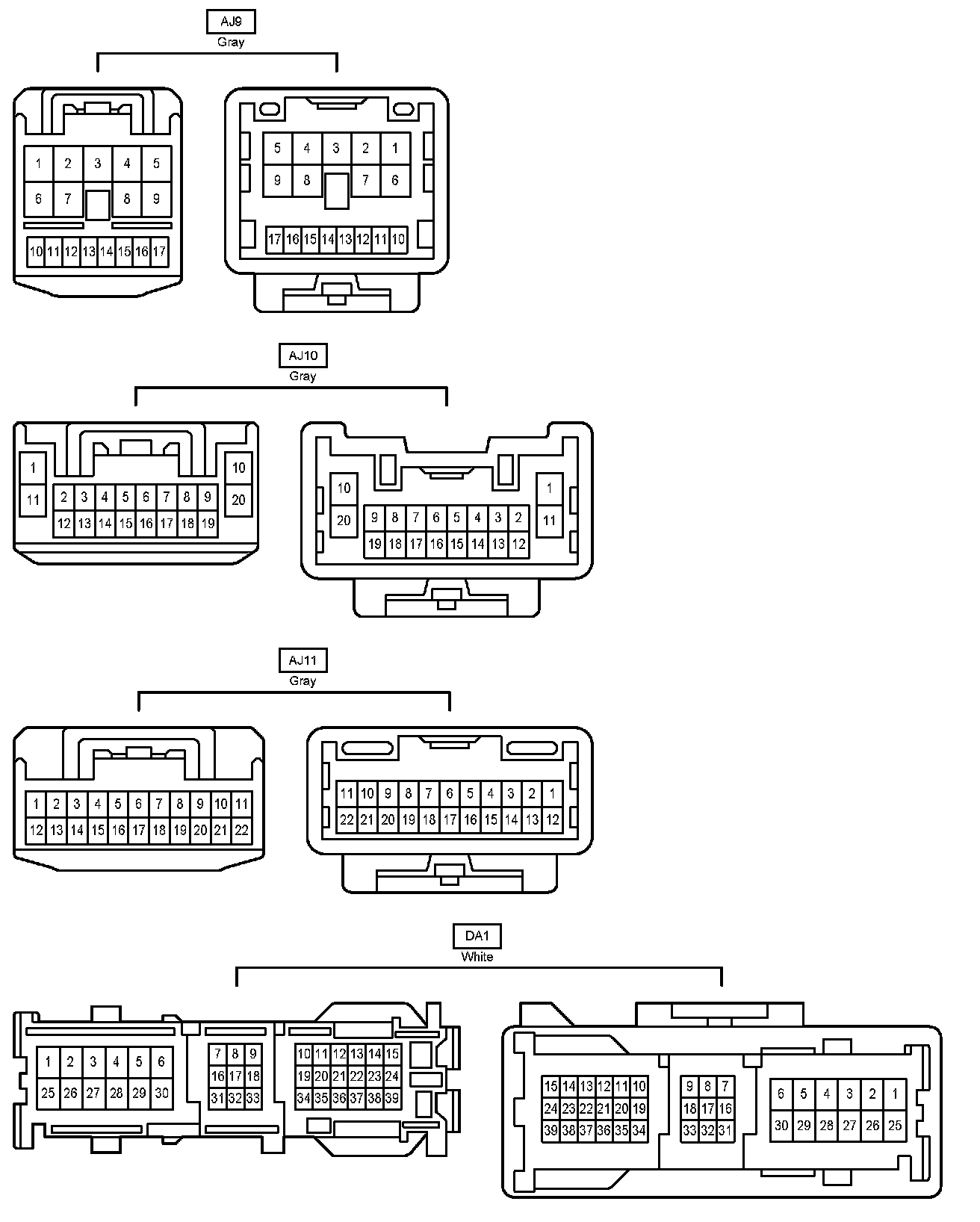 AJ9
Gray

1 2 3 4 5
6 7 8 9
10 11 12 13 14 15 16 17

5 4 3 2 1
9 8 7 6
17 16 15 14 13 12 11 10

AJ10
Gray

1
11
2 3 4 5 6 7 8 9
12 13 14 15 16 17 18 19
10
20

10
20
9 8 7 6 5 4 3 2
19 18 17 16 15 14 13 12
1
11

AJ11
Gray

1 2 3 4 5 6 7 8 9 10 11
12 13 14 15 16 17 18 19 20 21 22

11 10 9 8 7 6 5 4 3 2 1
22 21 20 19 18 17 16 15 14 13 12

DA1
White

1 2 3 4 5 6
25 26 27 28 29 30
7 8 9
16 17 18
31 32 33
10 11 12 13 14 15
19 20 21 22 23 24
34 35 36 37 38 39

15 14 13 12 11 10
24 23 22 21 20 19
39 38 37 36 35 34
9 8 7
18 17 16
33 32 31
6 5 4 3 2 1
30 29 28 27 26 25